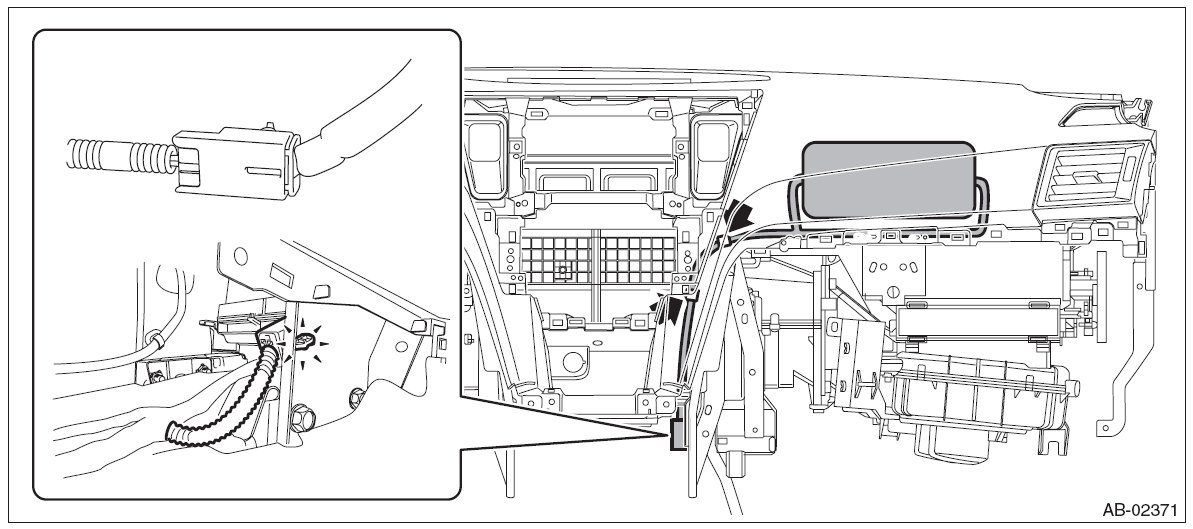 AB-02371