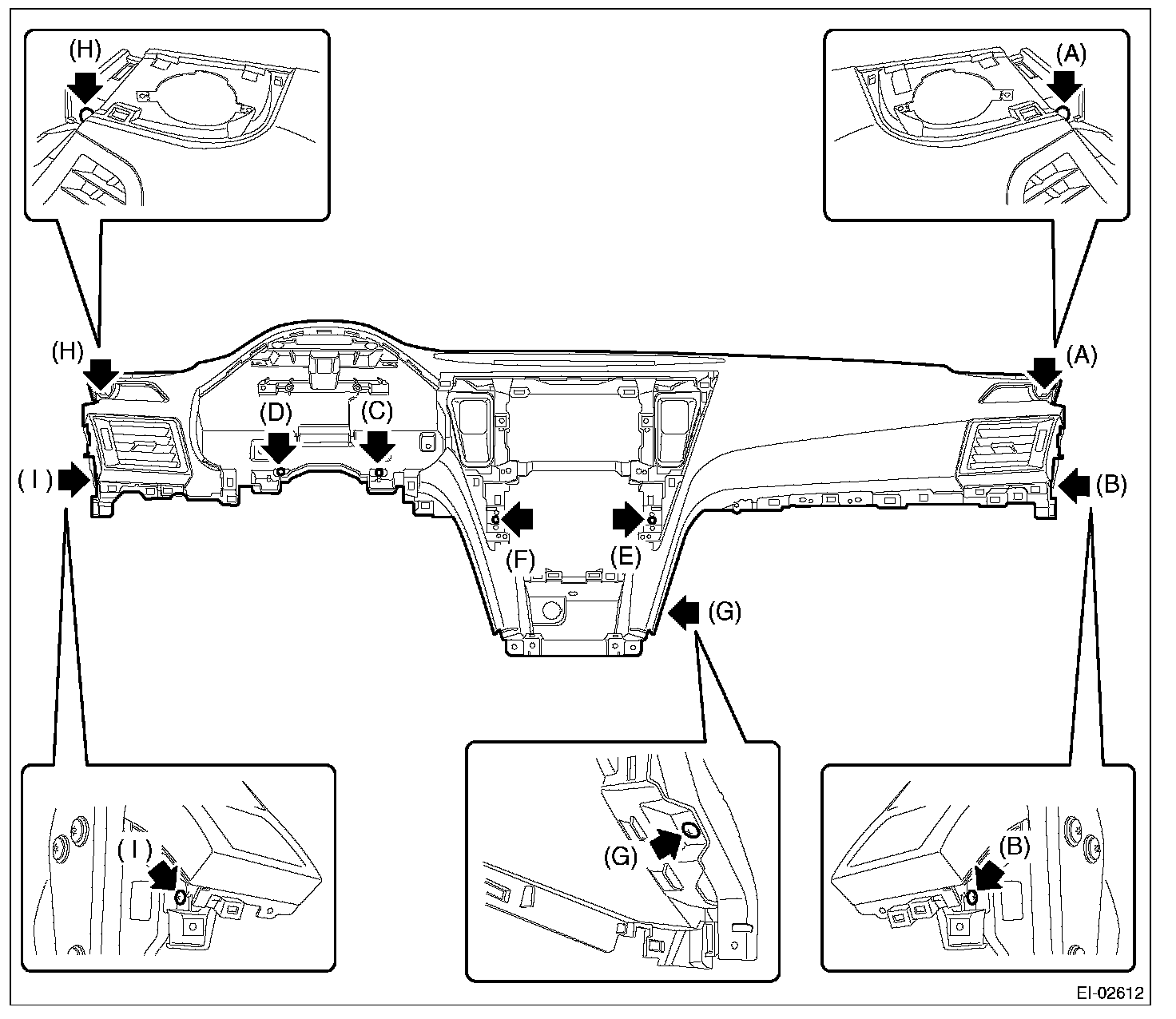 (H)

(A)

(H)

(A)

(D)

(C)

( I )

(B)

(F)

(E)

(G)

( I )

(G)

(B)

EI-02612