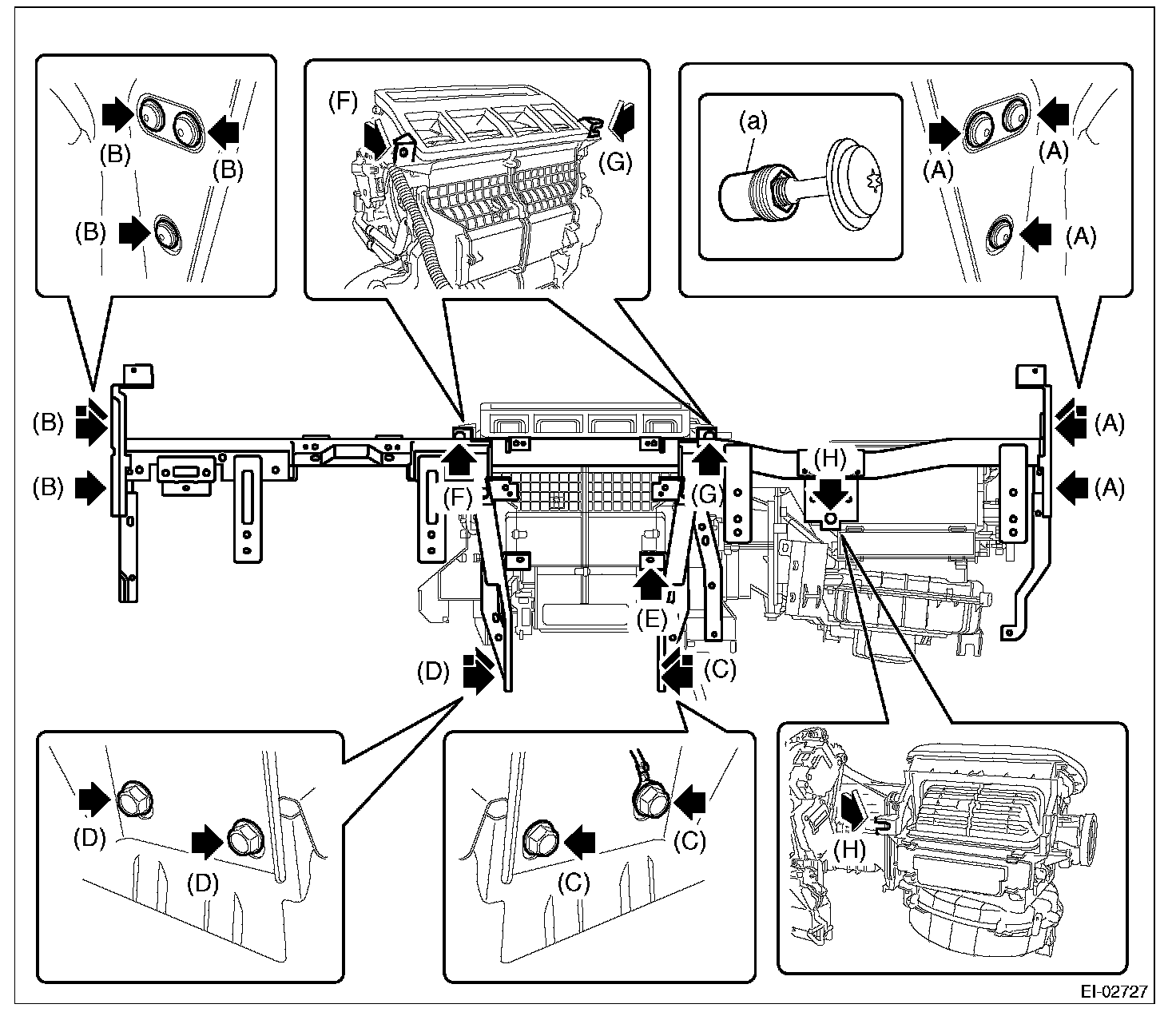 (B)
(B)
(B)

(F)
(G)

(a)
(A)
(A)
(A)

(B)
(B)
(F)
(G)
(H)
(A)
(A)
(E)
(D)
(C)

(D)
(D)

(C)
(C)

(H)

EI-02727