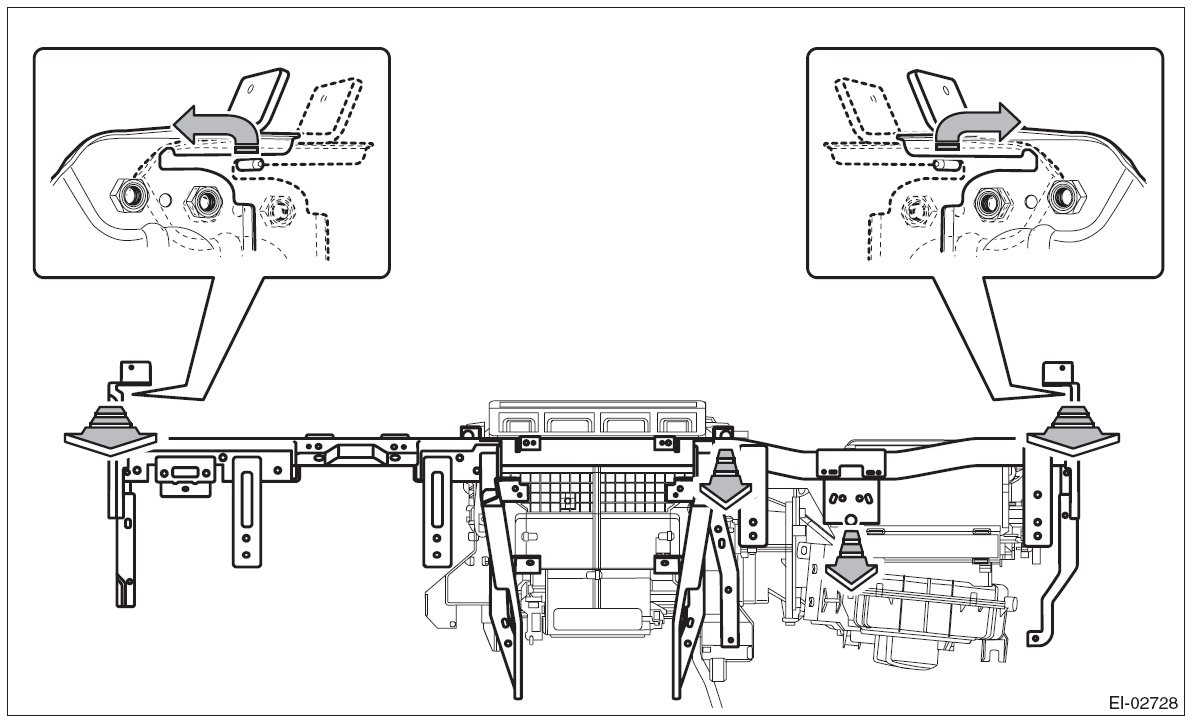 EI-02728