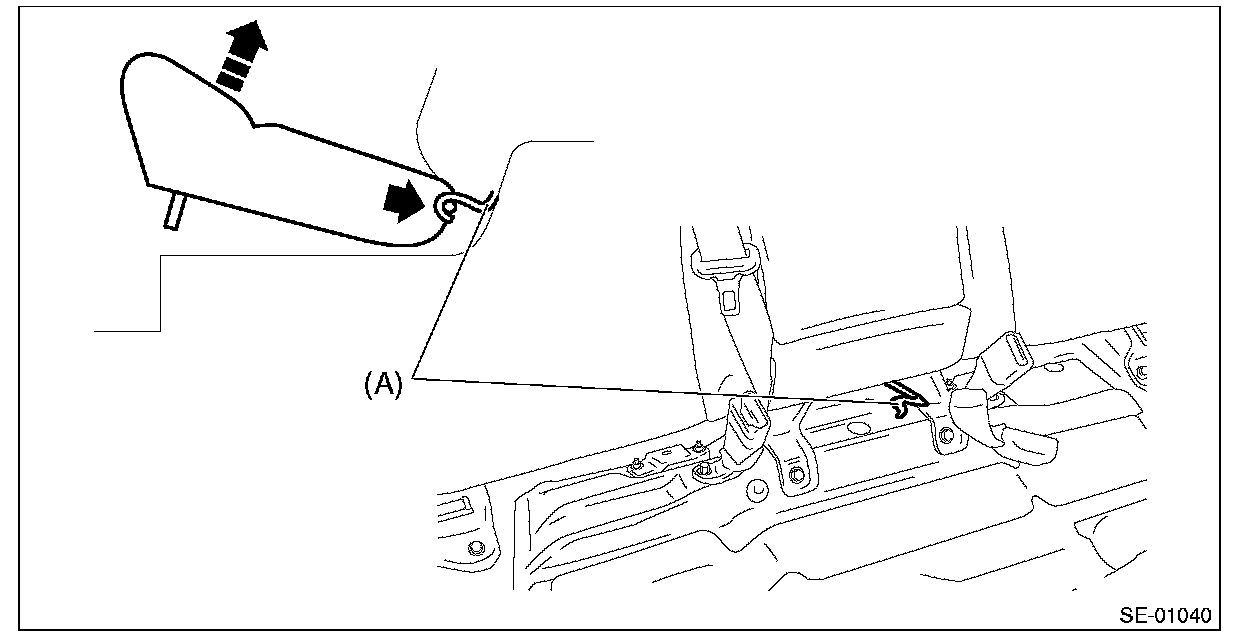 (A)

SE-01040