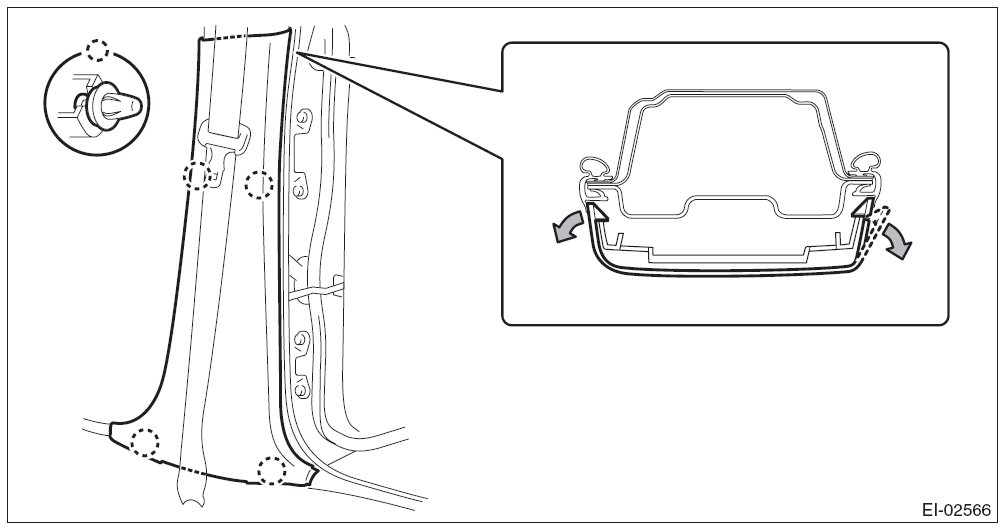 EI-02566