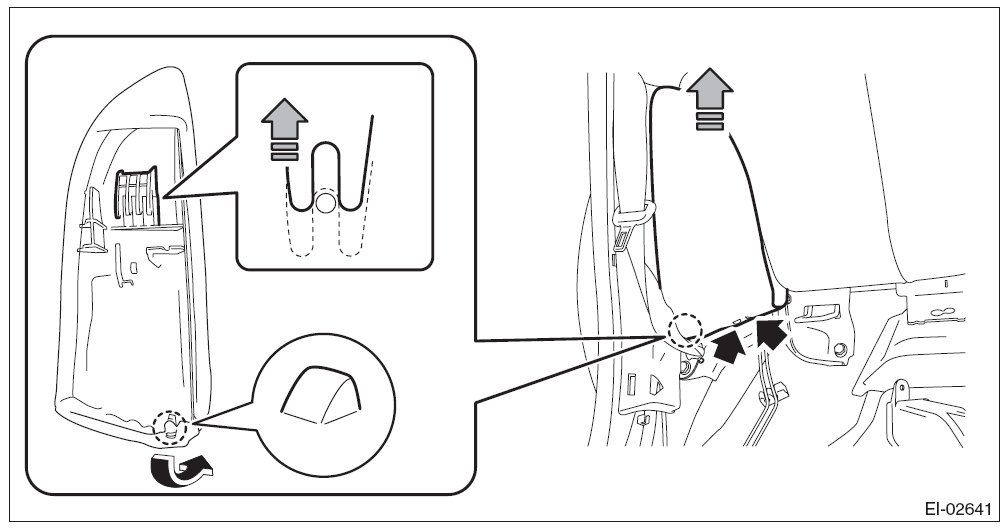 EI-02641