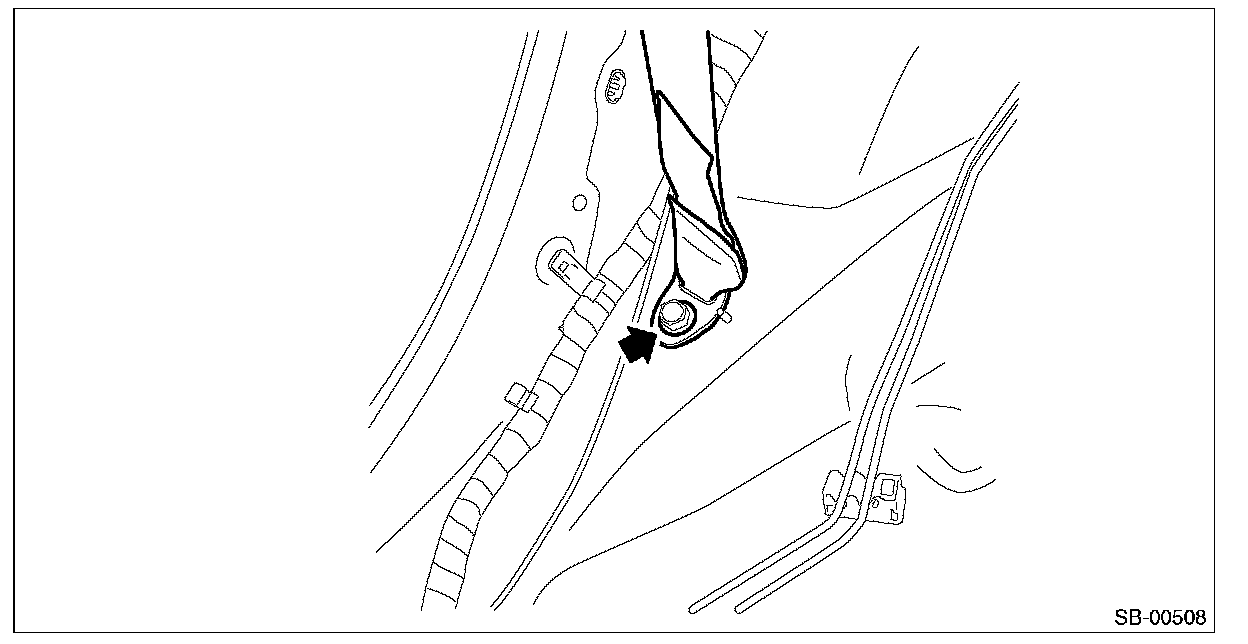 SB-00508