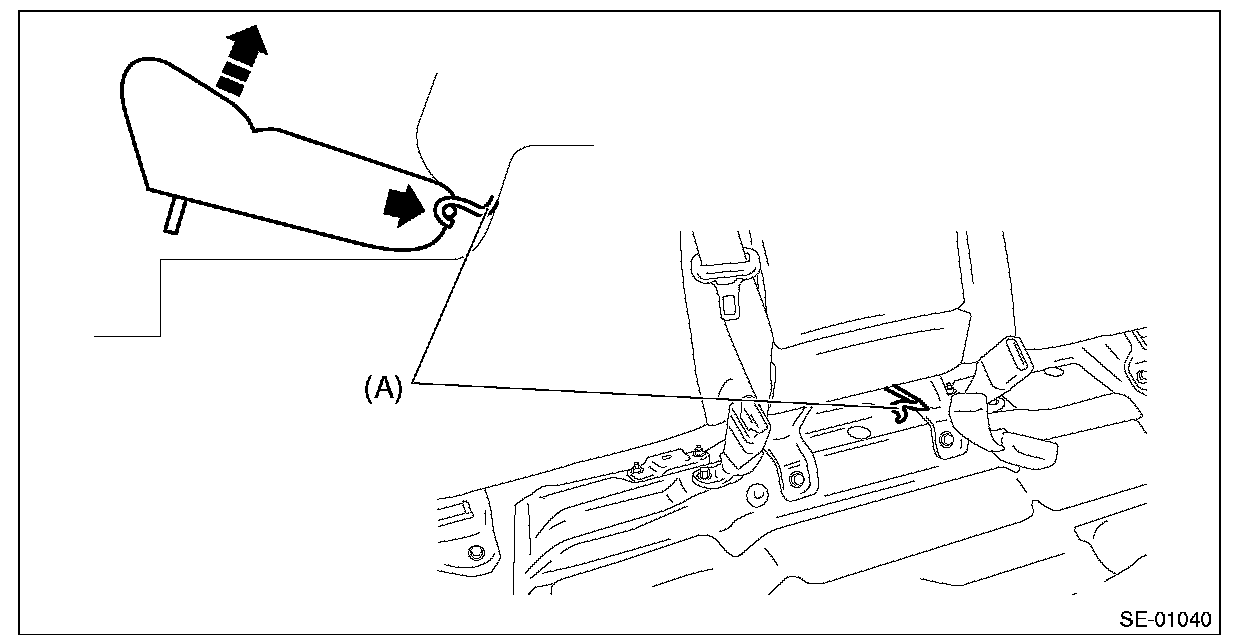 (A)

SE-01040