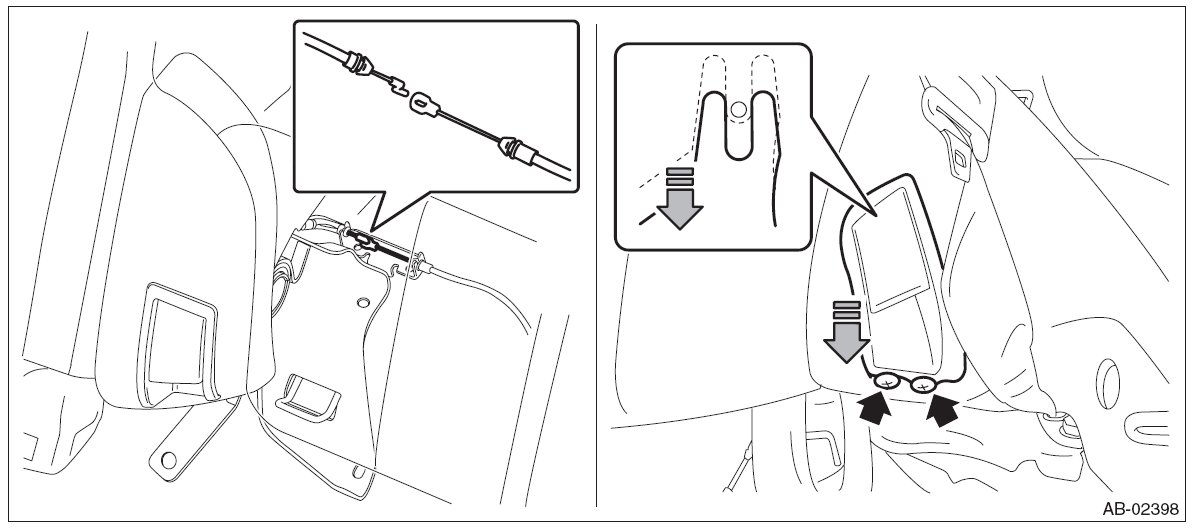 AB-02398