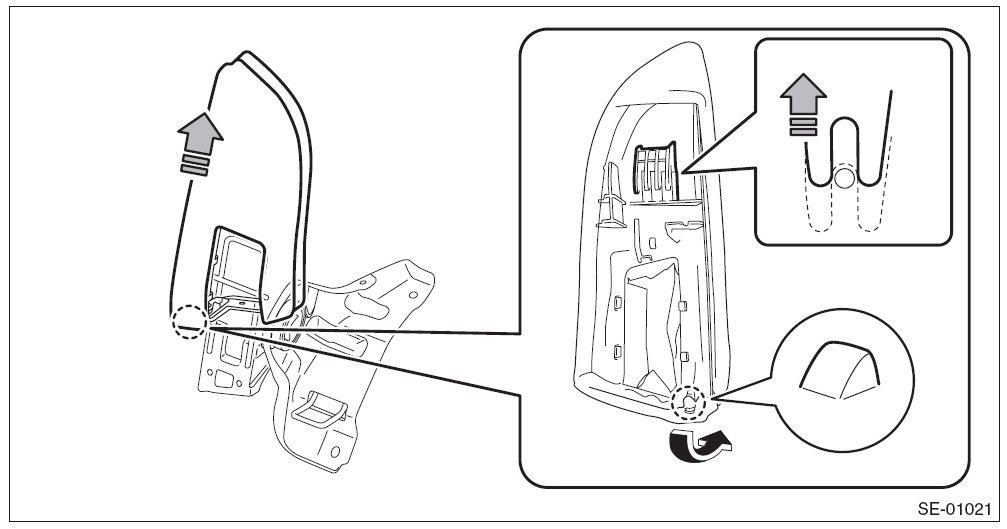 SE-01021