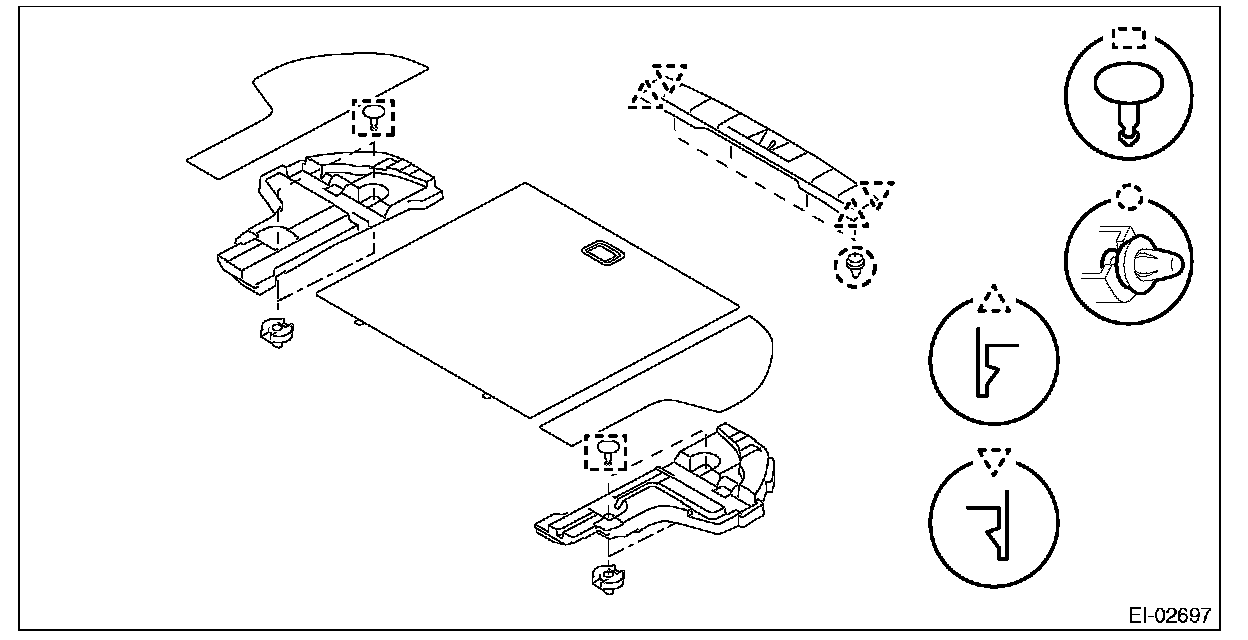 EI-02697