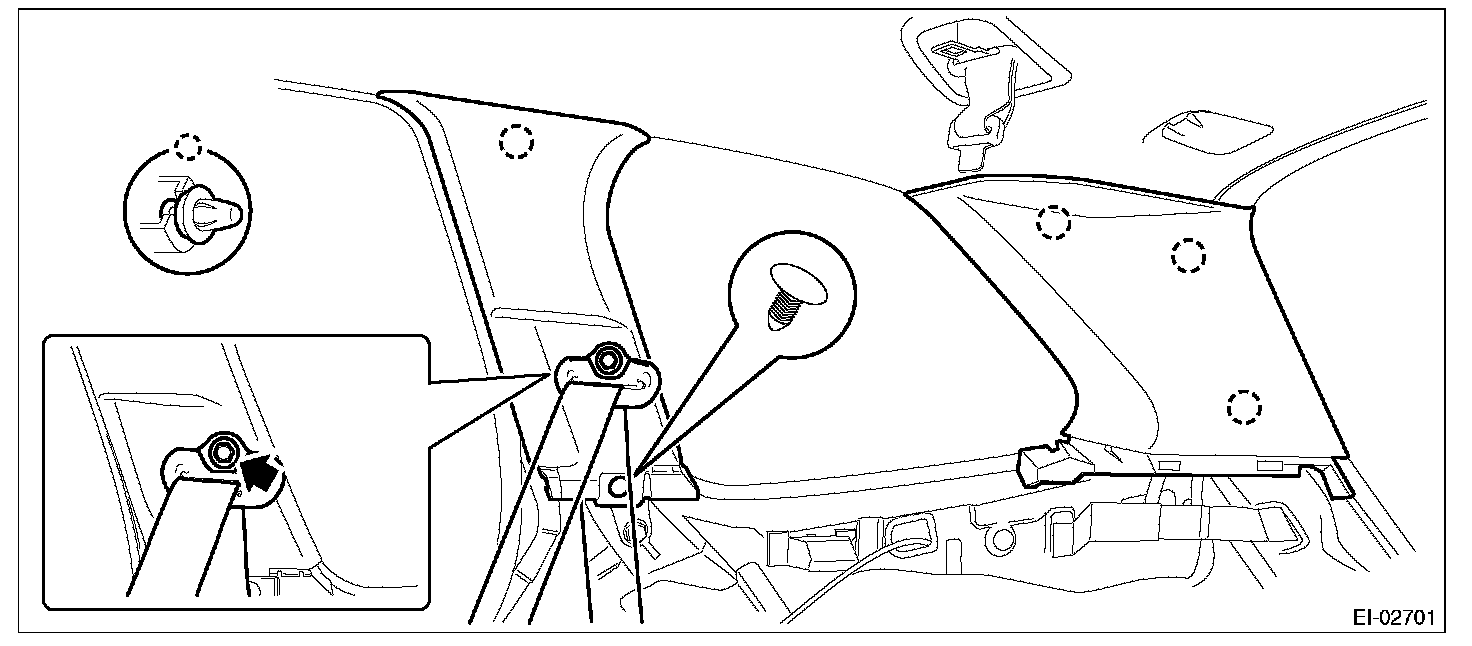 EI-02701