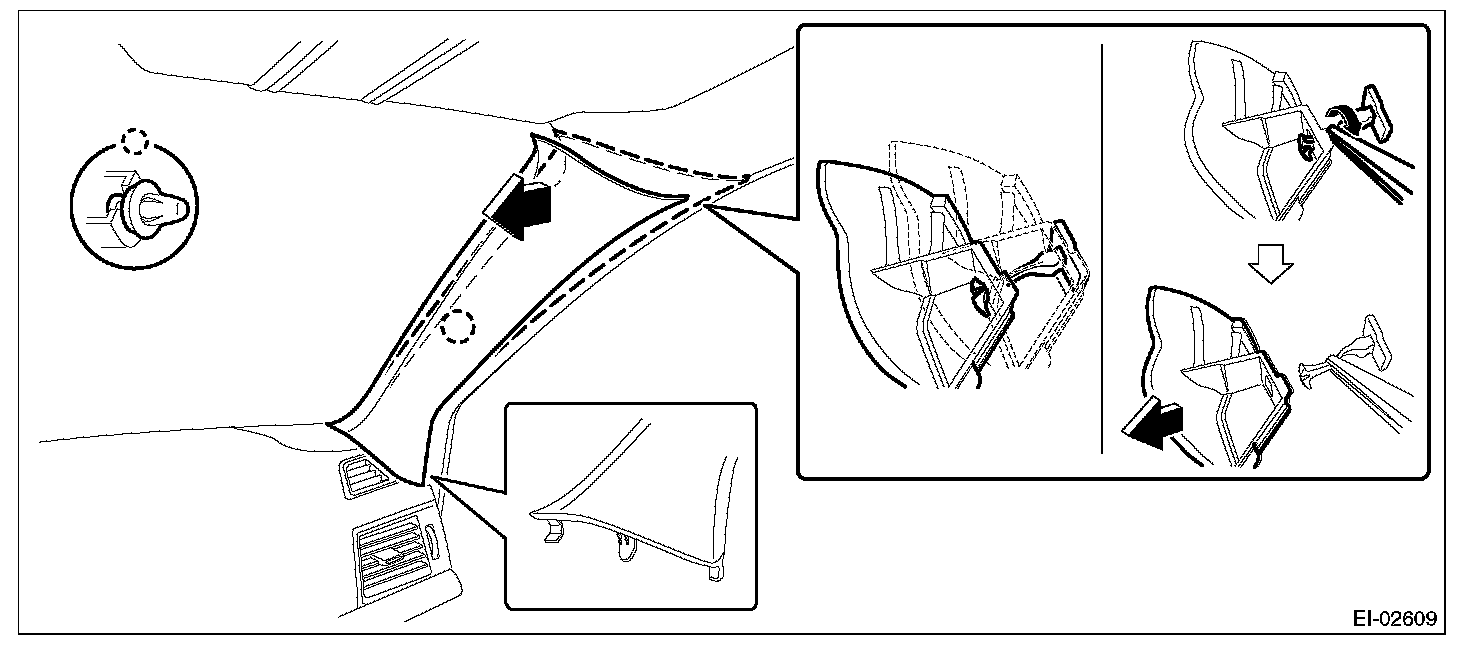 EI-02609