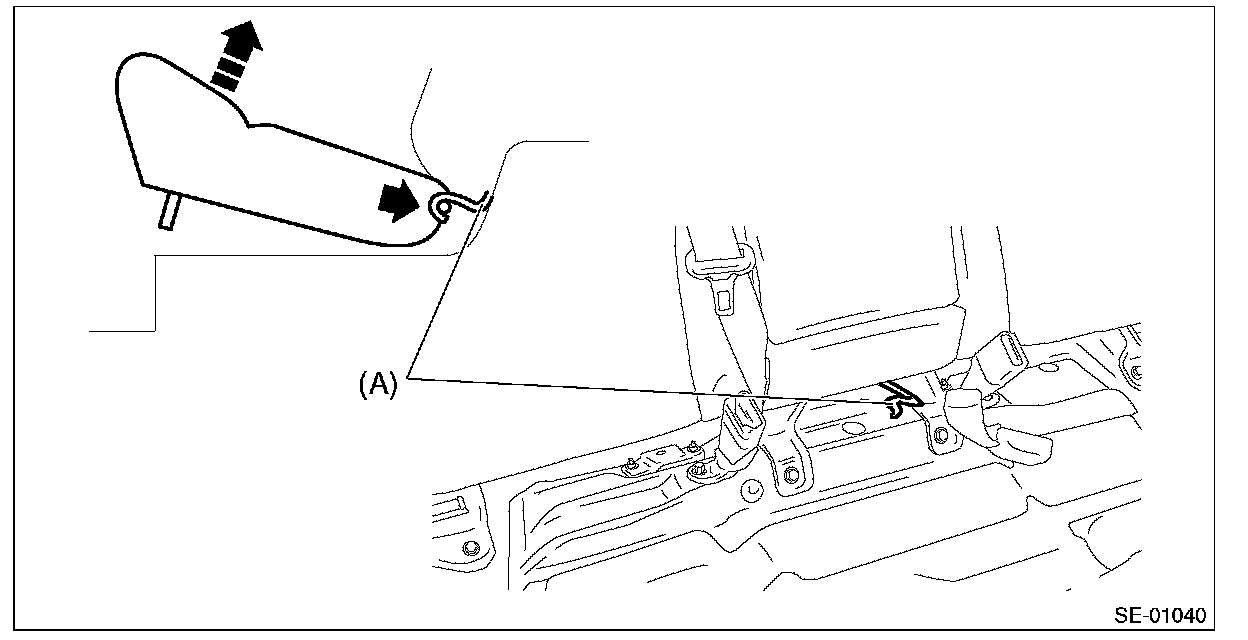 (A)

SE-01040