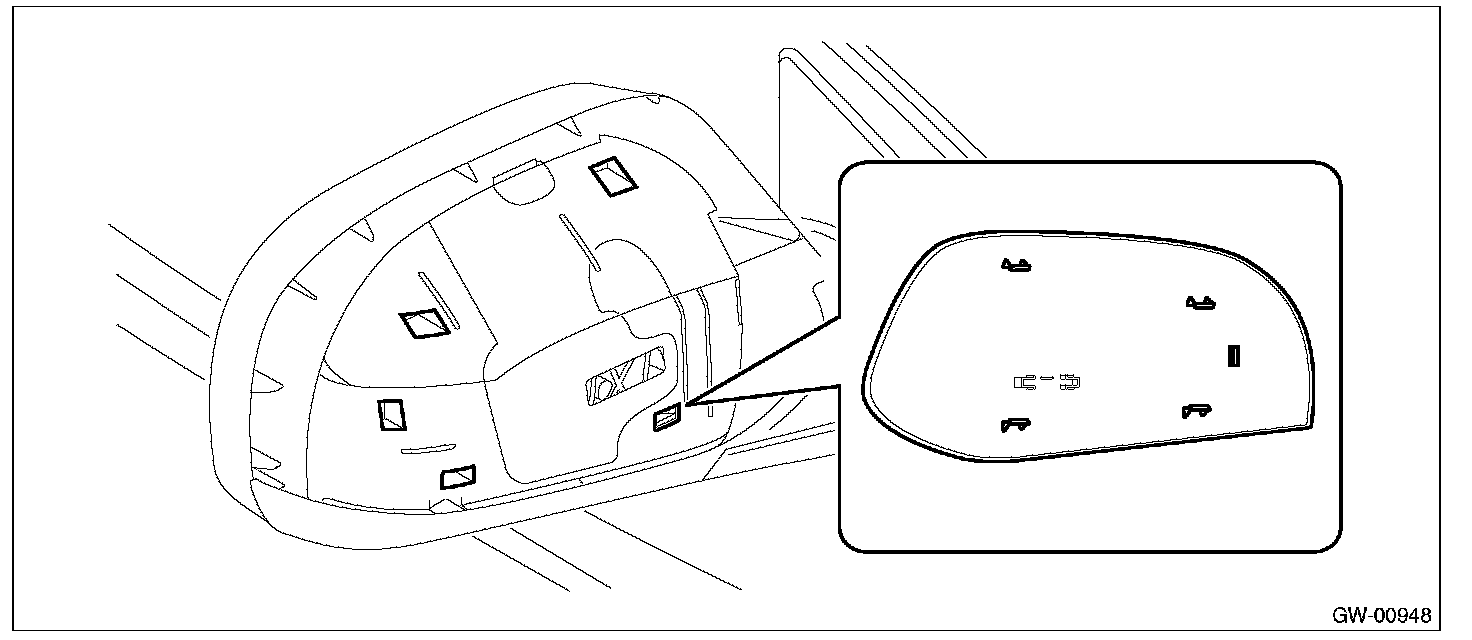 GW-00948