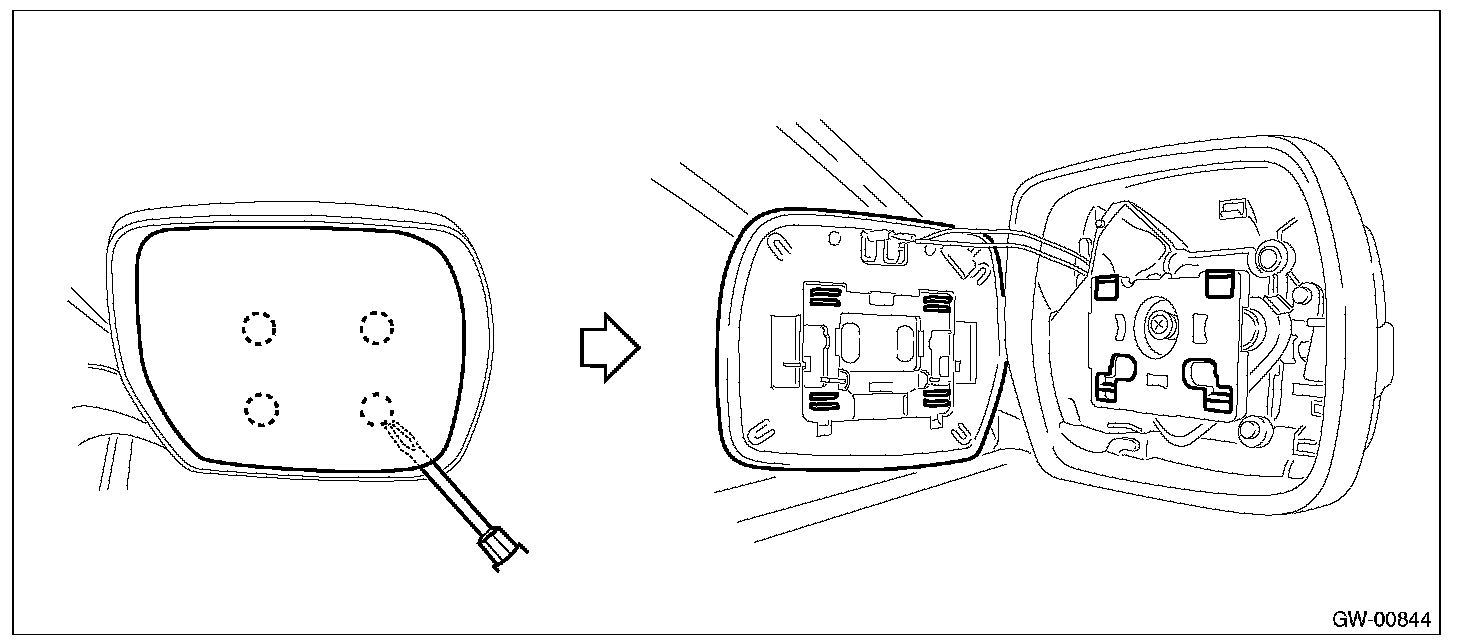 GW-00844