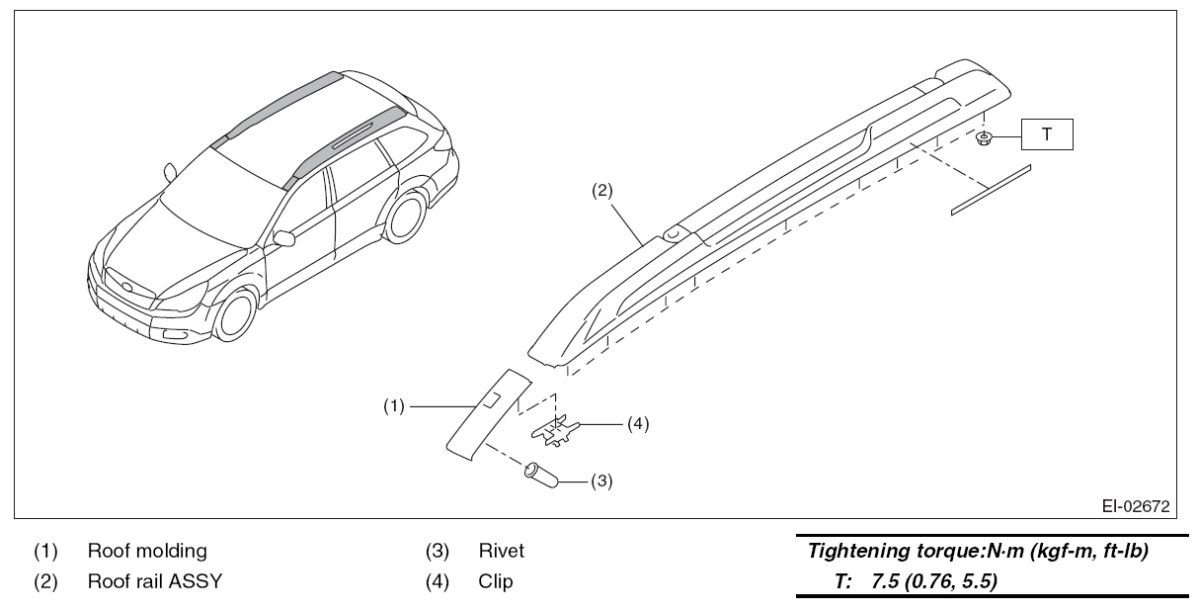 T

(2)

(1)

(4)

(3)

EI-02672

(1) Roof molding
(2) Roof rail ASSY
(3) Rivet
(4) Clip

Tightening torque:N·m (kgf-m, ft-lb)
T: 7.5 (0.76, 5.5)