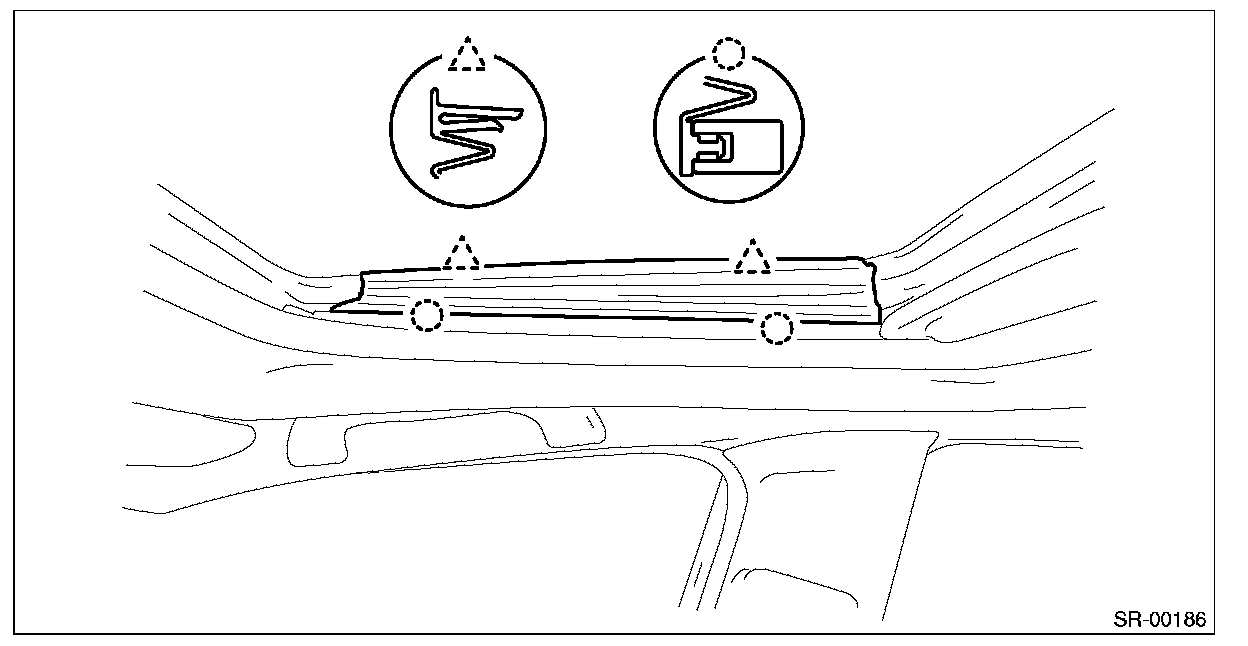 SR-00186