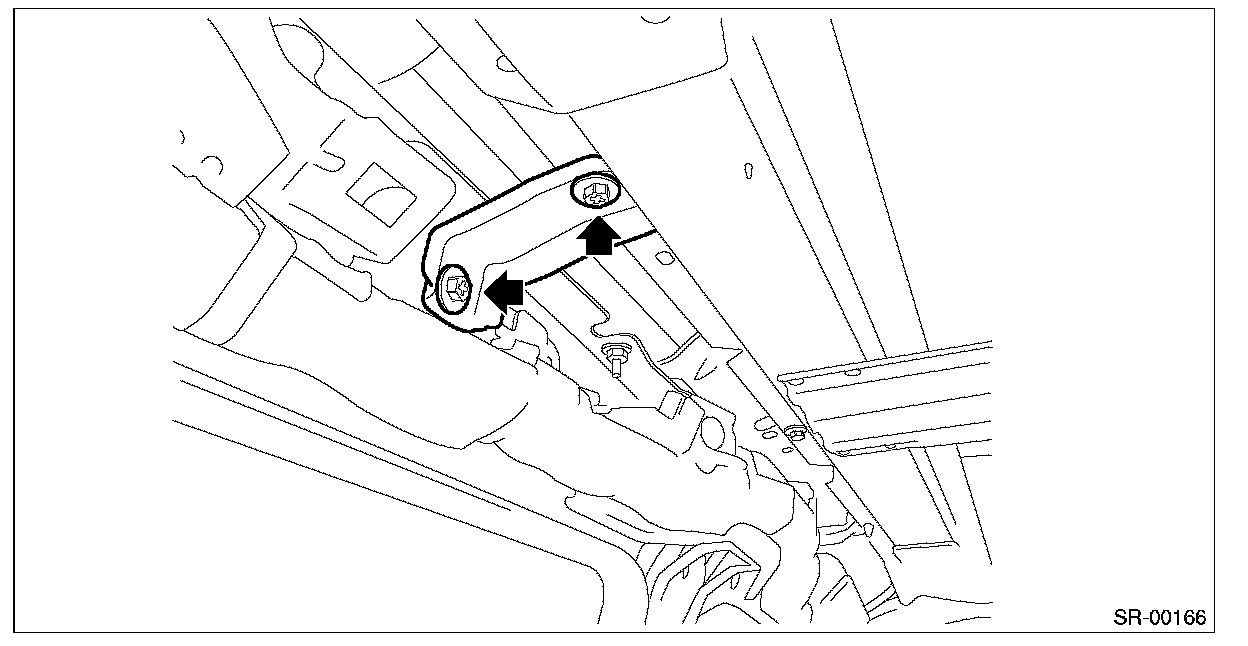 SR-00166