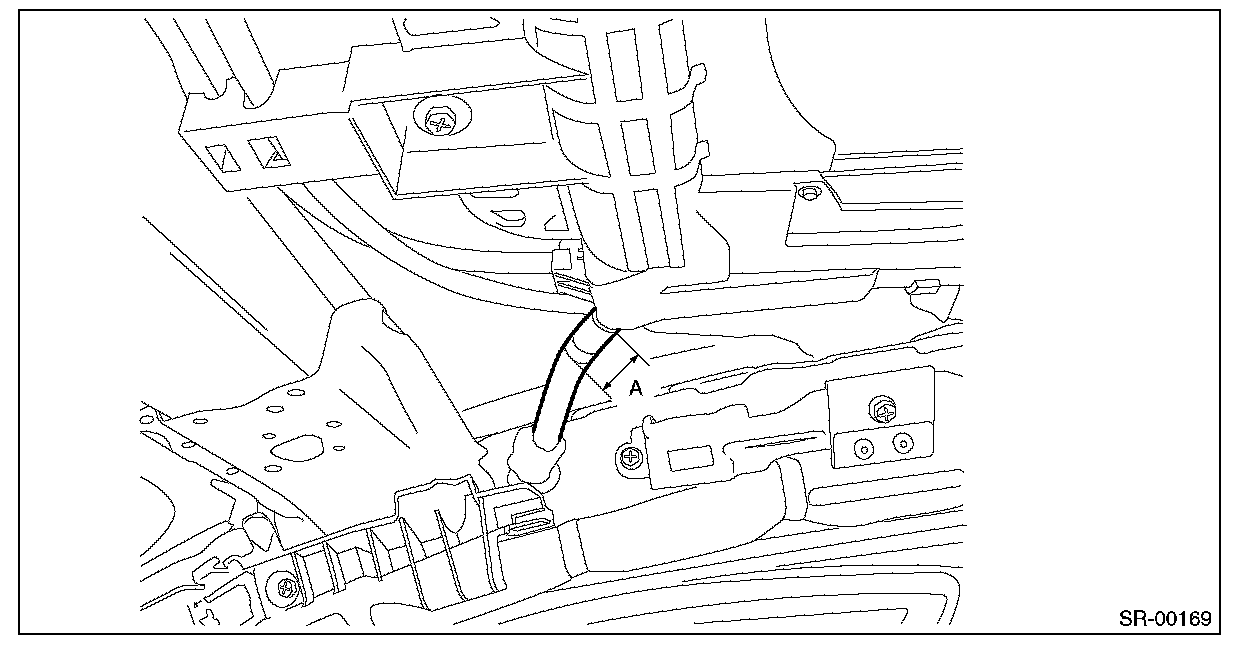 A

SR-00169