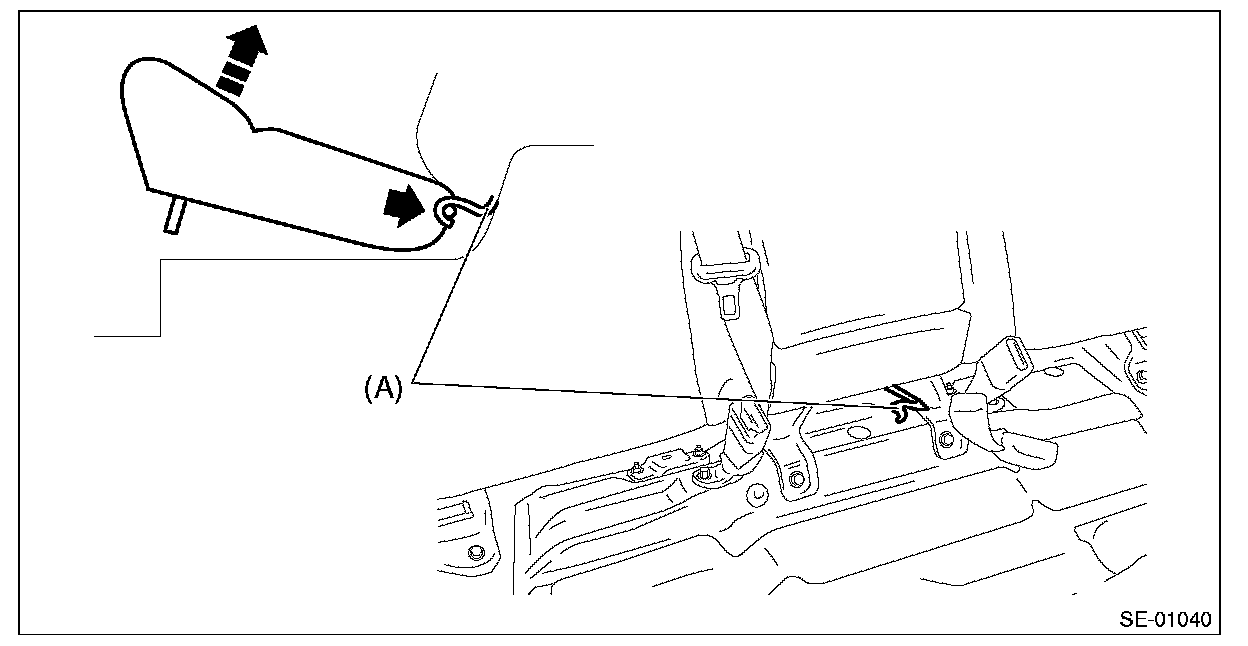 (A)

SE-01040