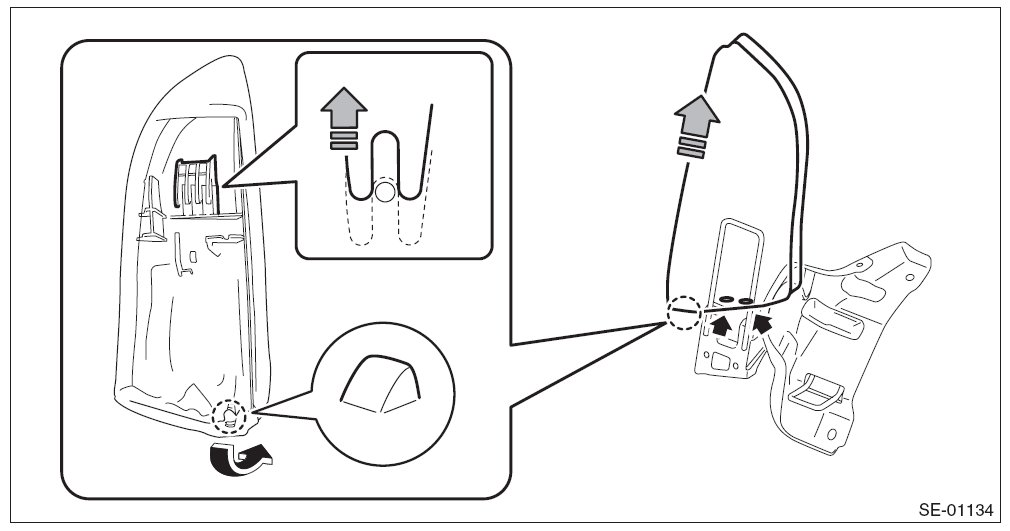 SE-01134