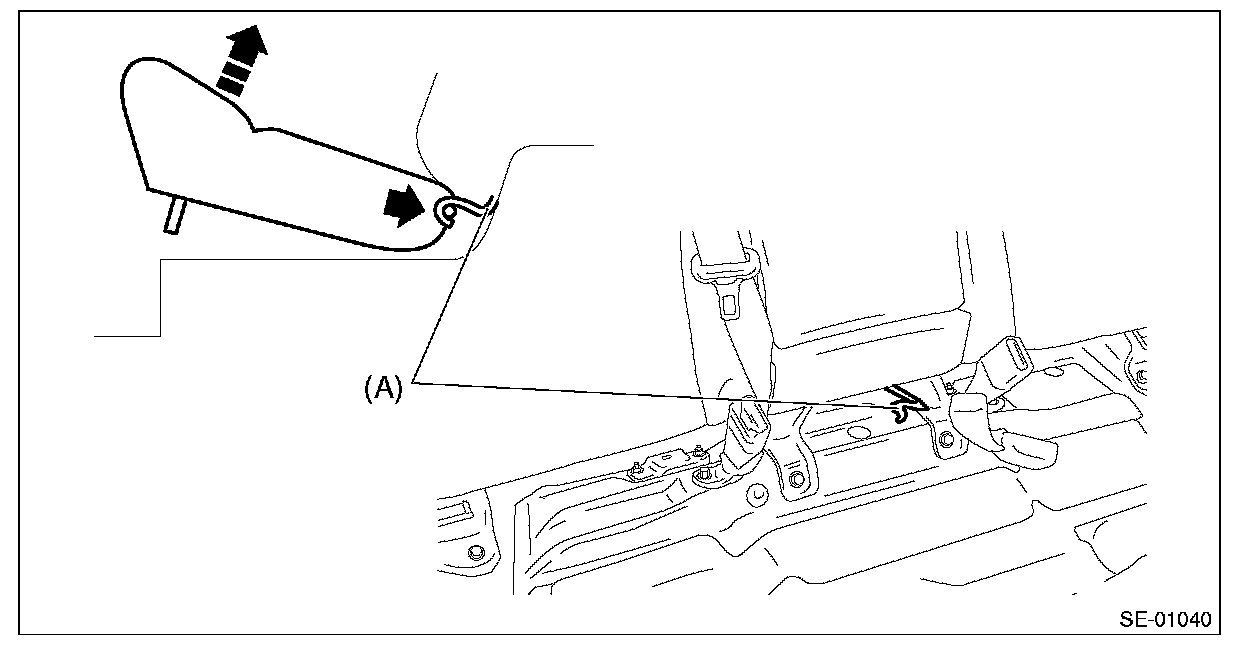 (A)

SE-01040