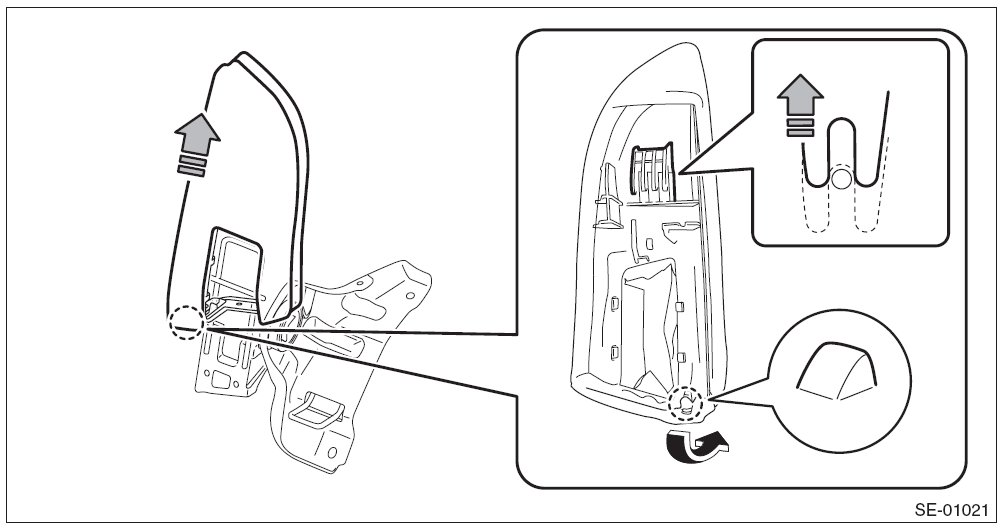 SE-01021