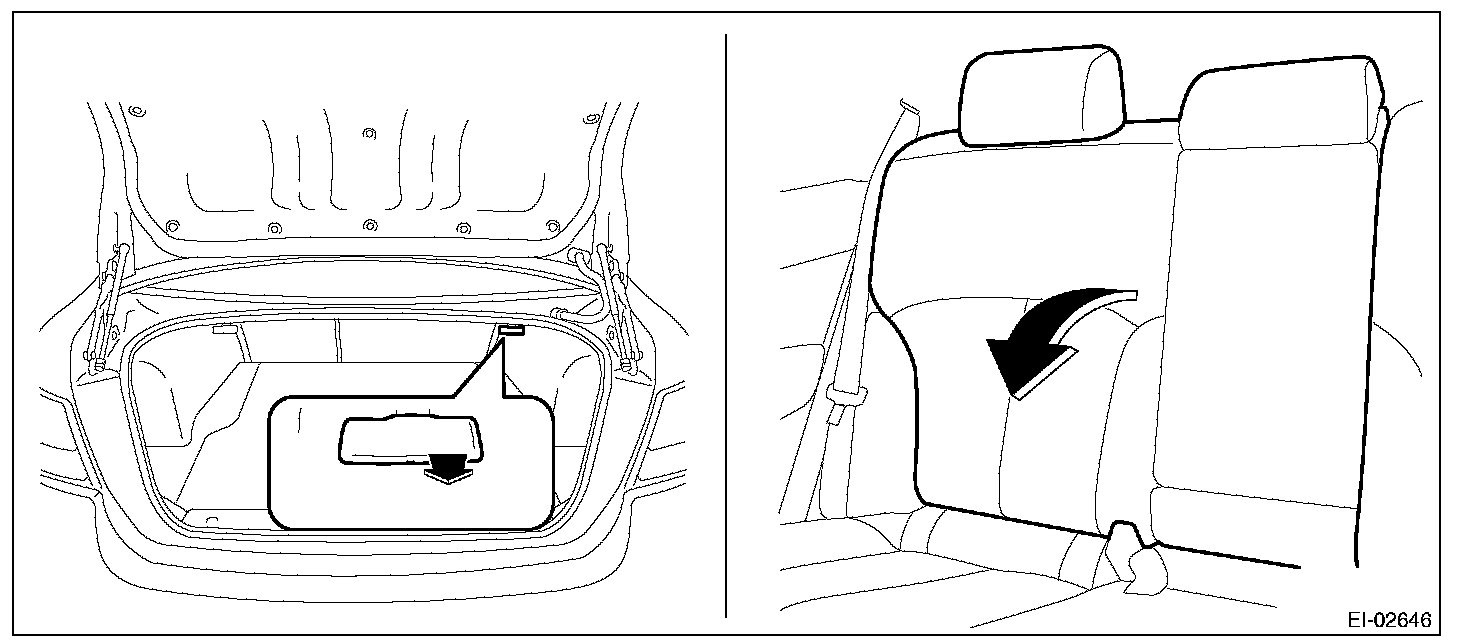 EI-02646