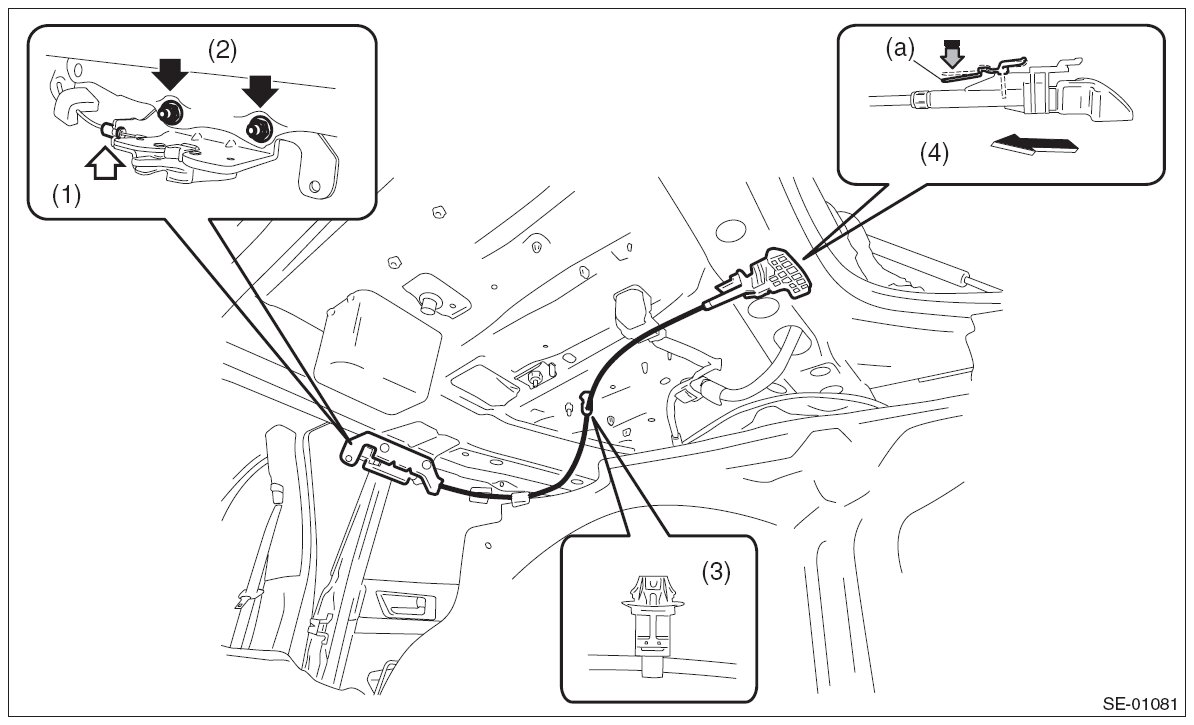 (2)
(1)
(a)
(4)
(3)
SE-01081