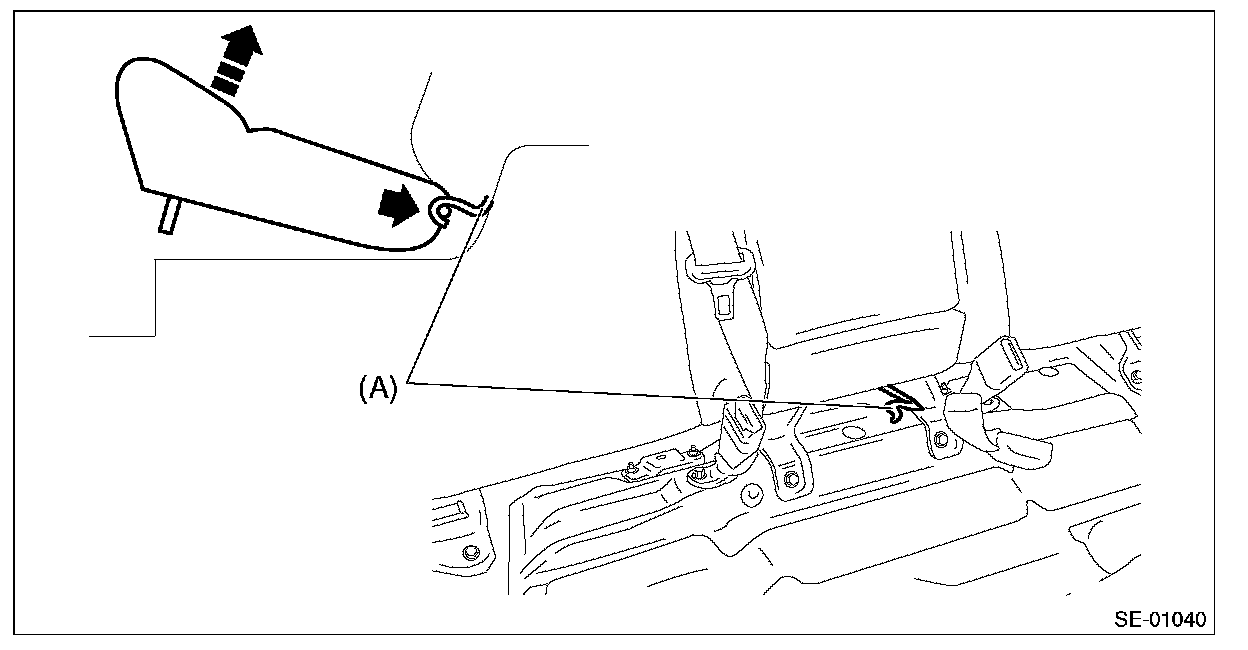 (A)

SE-01040