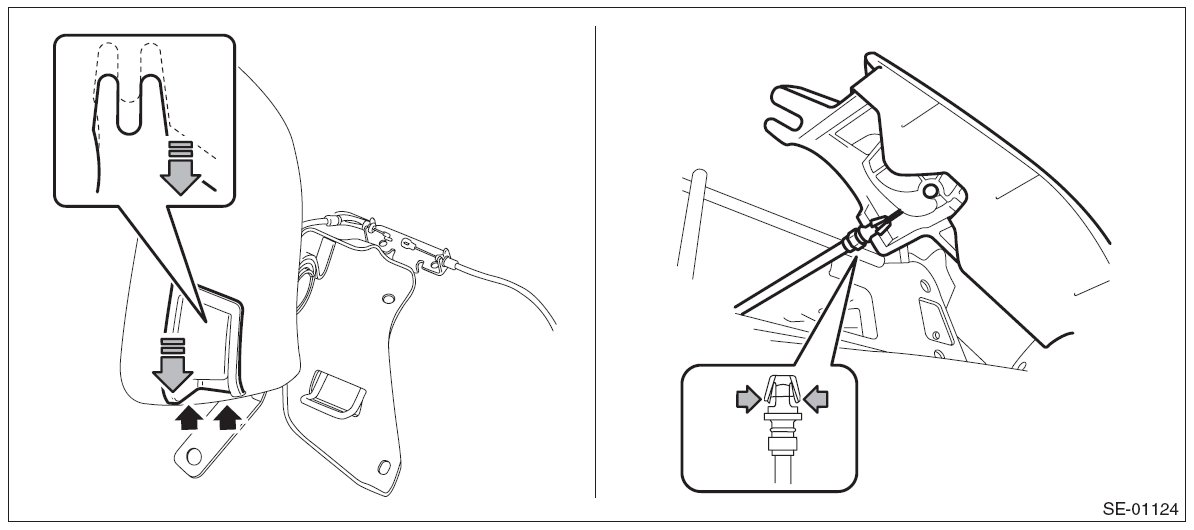 SE-01124