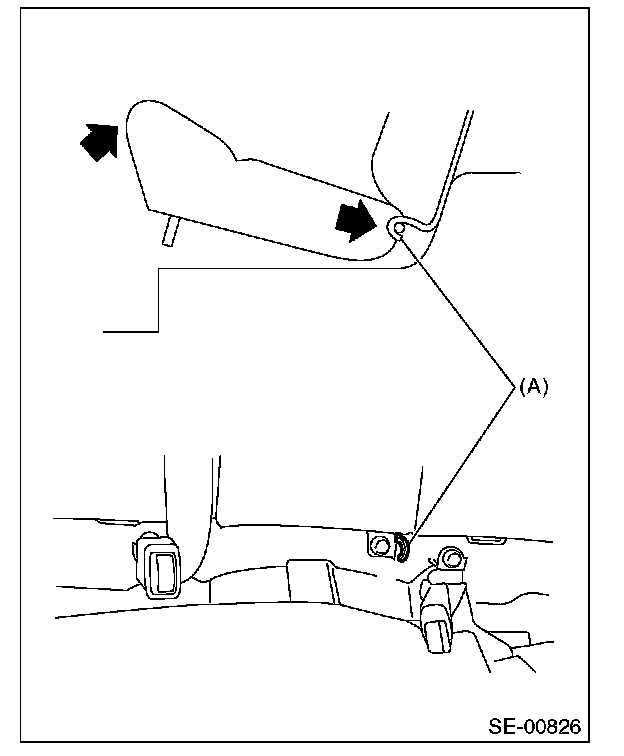 (A)

SE-00826