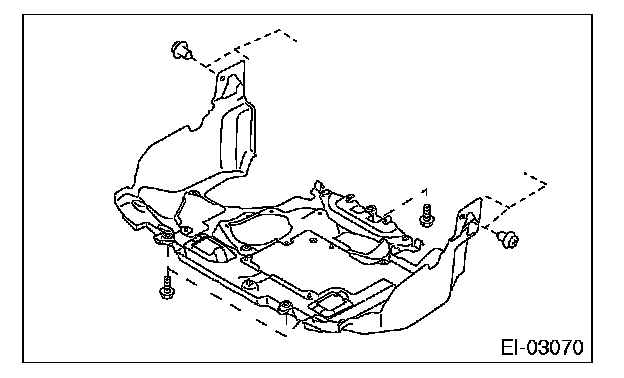 EI-03070