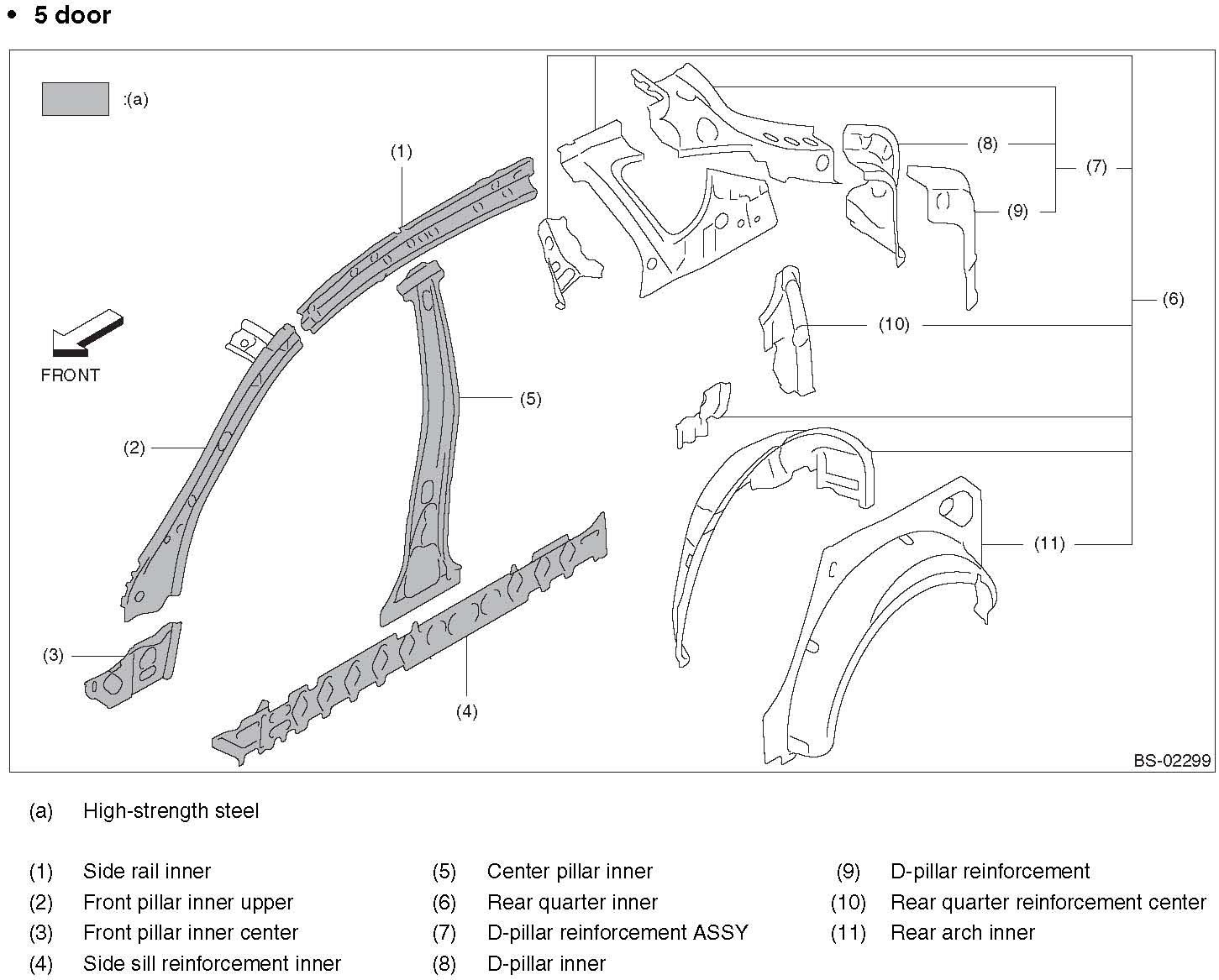 • 5 door

:(a)

(1)

(8)

(7)

(9)

(6)

(10)

FRONT

(5)

(2)

(11)

(3)

(4)

BS-02299

(a) High-strength steel

(1) Side rail inner
(2) Front pillar inner upper
(3) Front pillar inner center
(4) Side sill reinforcement inner

(5) Center pillar inner
(6) Rear quarter inner
(7) D-pillar reinforcement ASSY
(8) D-pillar inner

(9) D-pillar reinforcement
(10) Rear quarter reinforcement center
(11) Rear arch inner