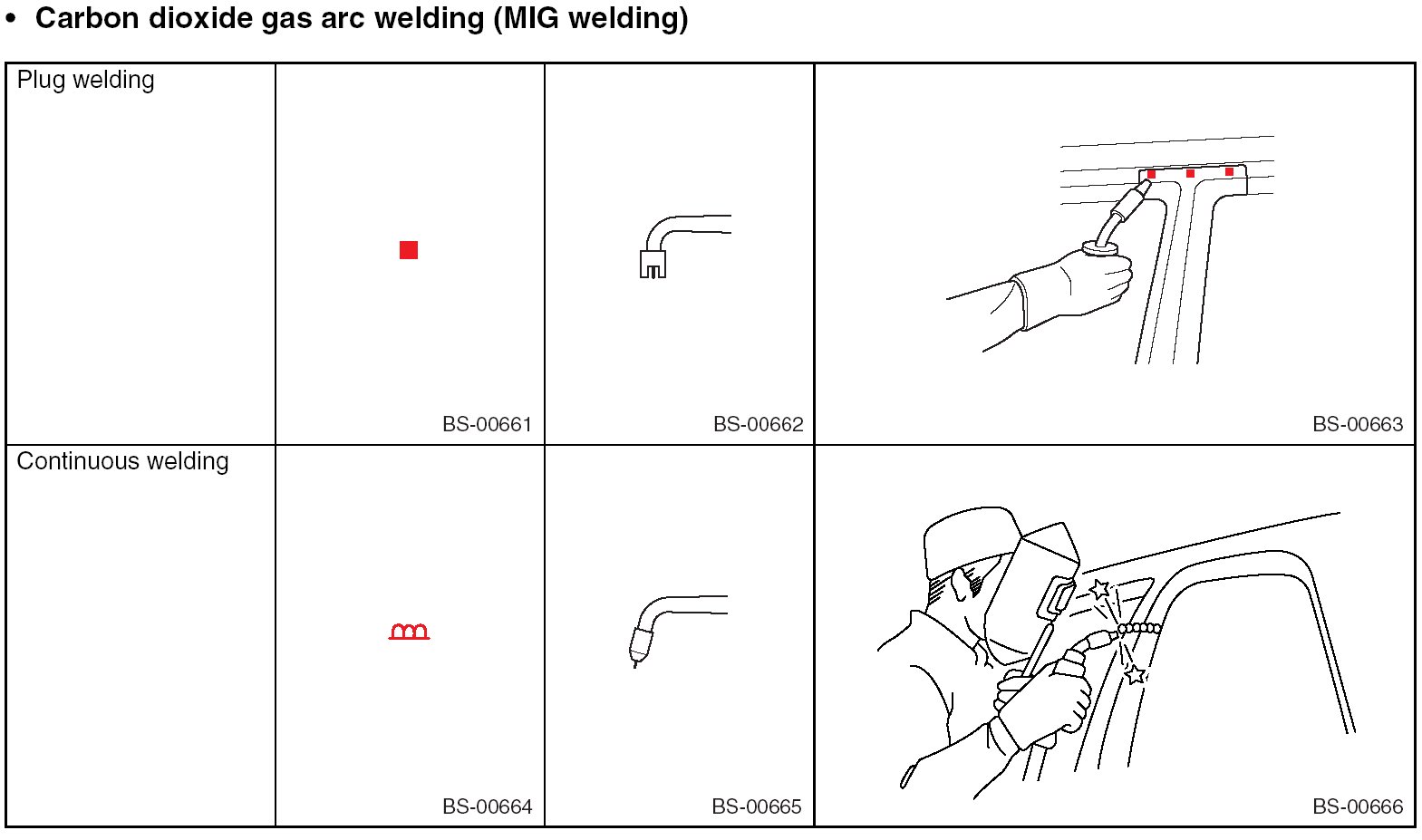 • Carbon dioxide gas arc welding (MIG welding)

| Plug welding | BS-00661 | BS-00662 | BS-00663 |
|---|---|---|---|
| Continuous welding | BS-00664 | BS-00665 | BS-00666 |