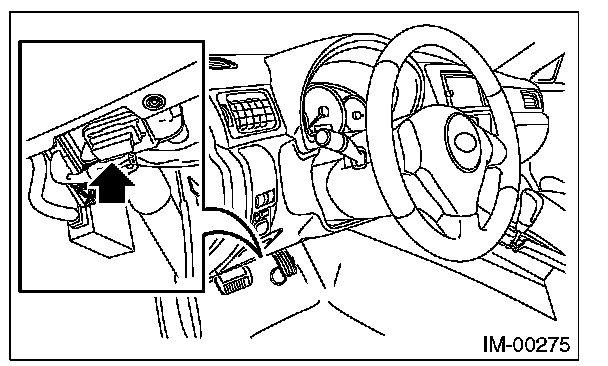 IM-00275