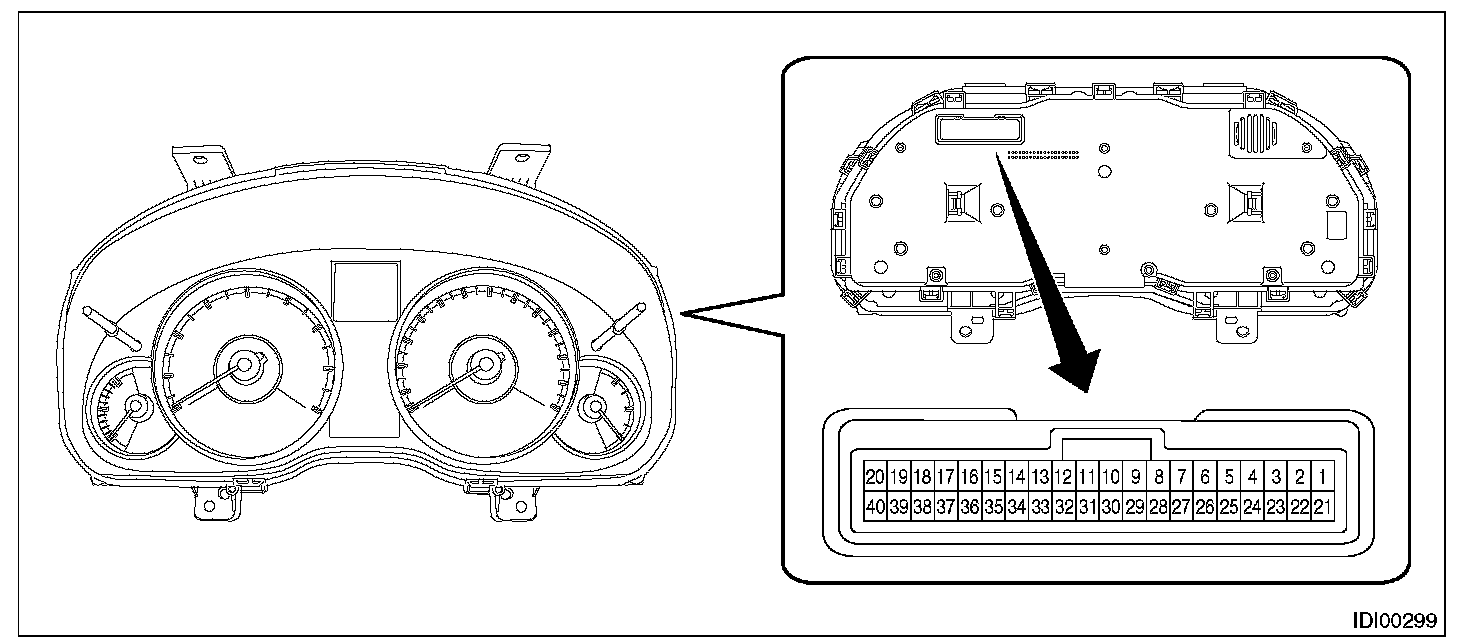 | 20 | 19 | 18 | 17 | 16 | 15 | 14 | 13 | 12 | 11 | 10 | 9 | 8 | 7 | 6 | 5 | 4 | 3 | 2 | 1 |
|---|---|---|---|---|---|---|---|---|---|---|---|---|---|---|---|---|---|---|---|
| 40 | 39 | 38 | 37 | 36 | 35 | 34 | 33 | 32 | 31 | 30 | 29 | 28 | 27 | 26 | 25 | 24 | 23 | 22 | 21 |

IDI00299