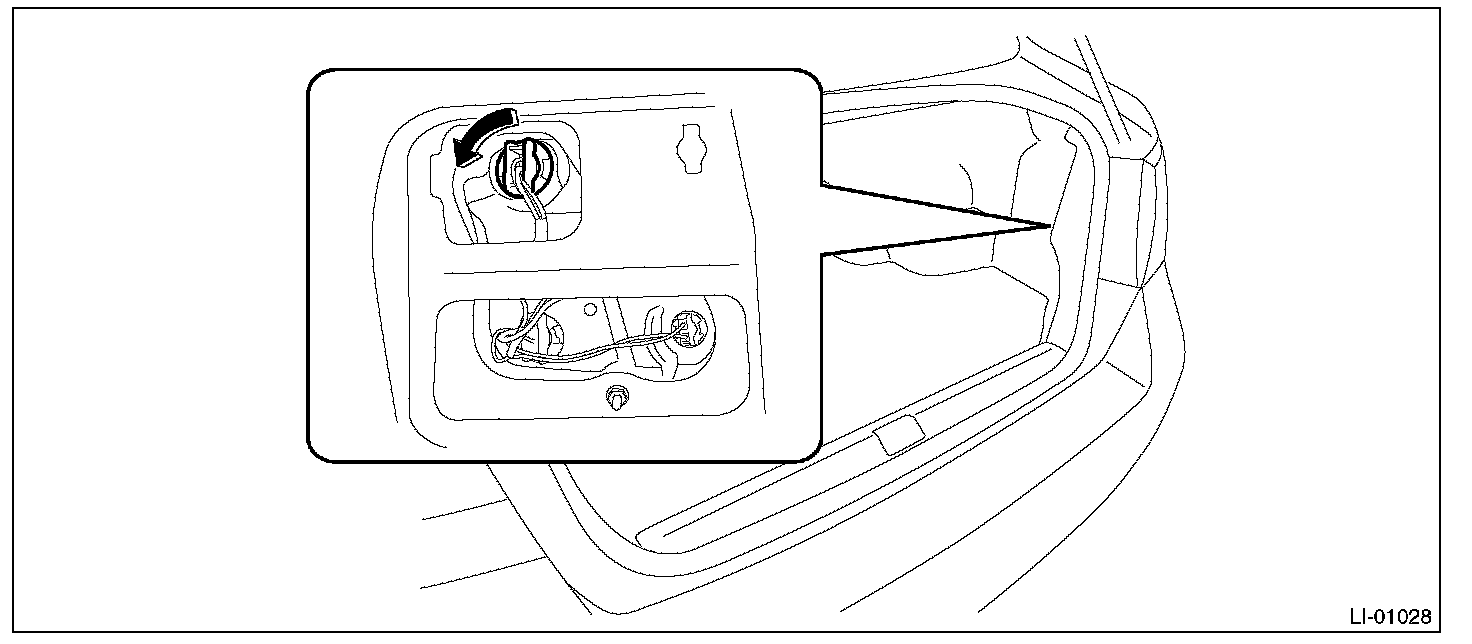 LI-01028