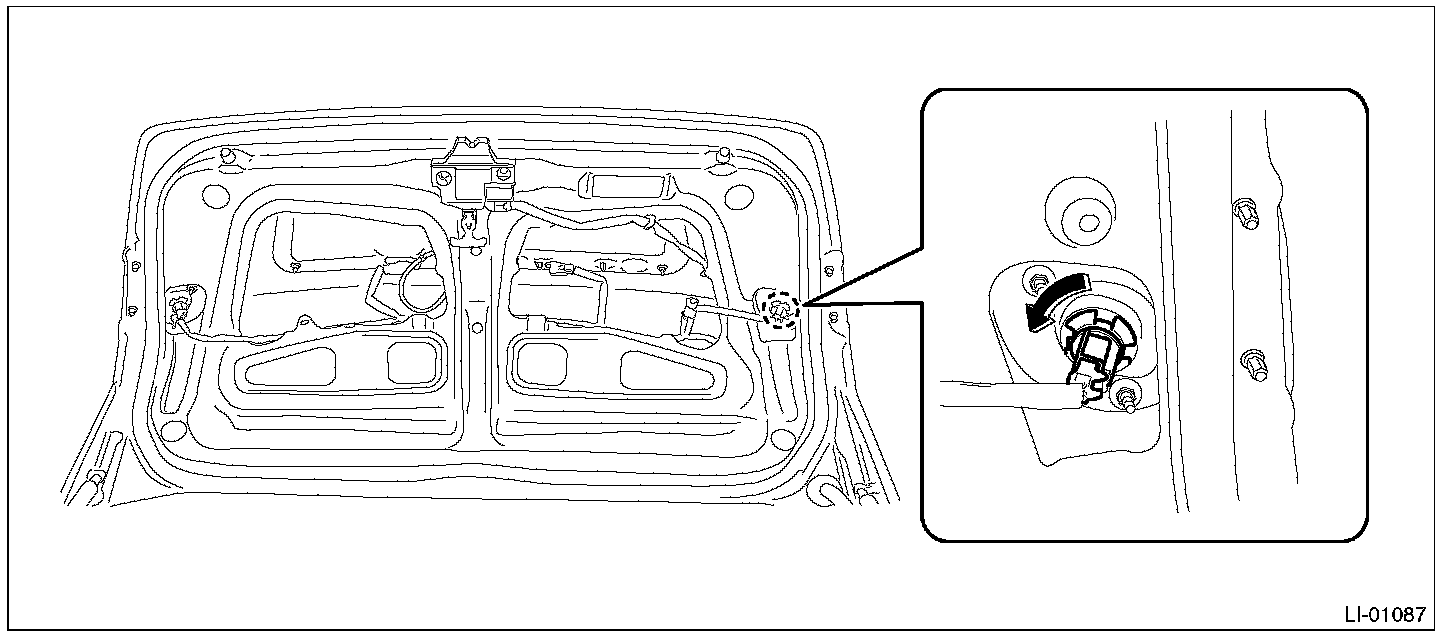 LI-01087