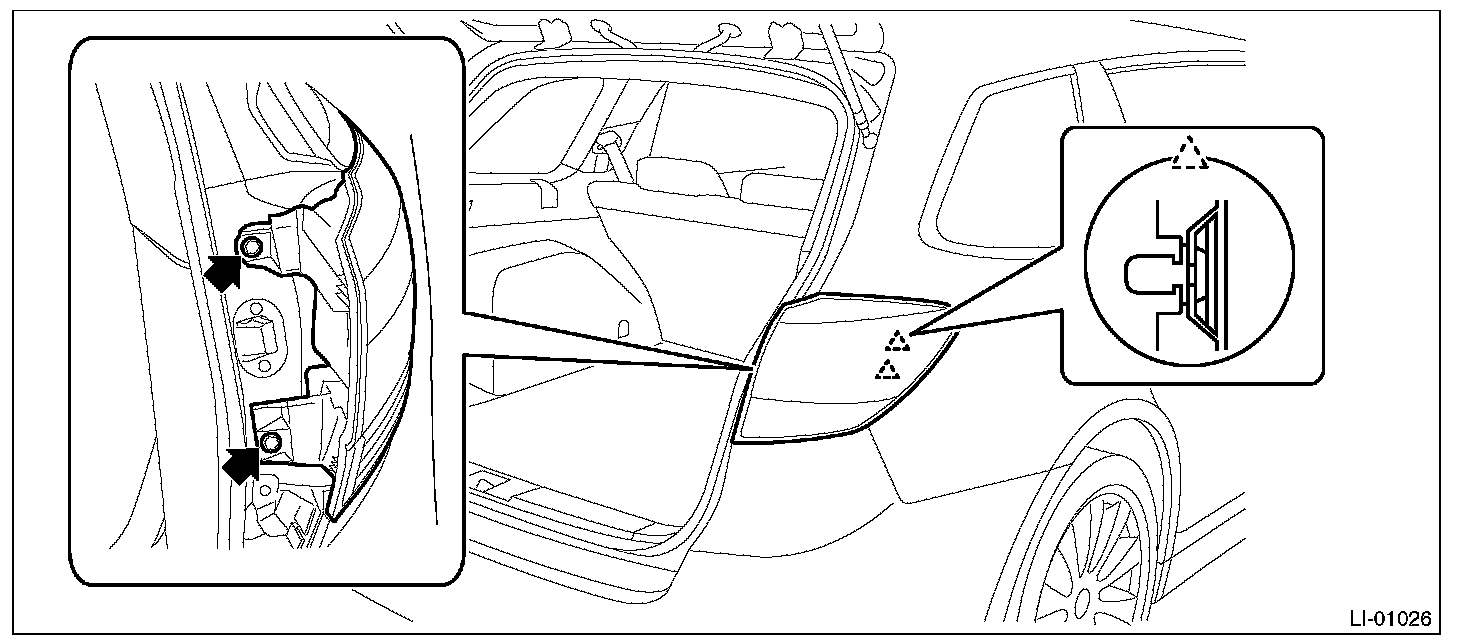 LI-01026