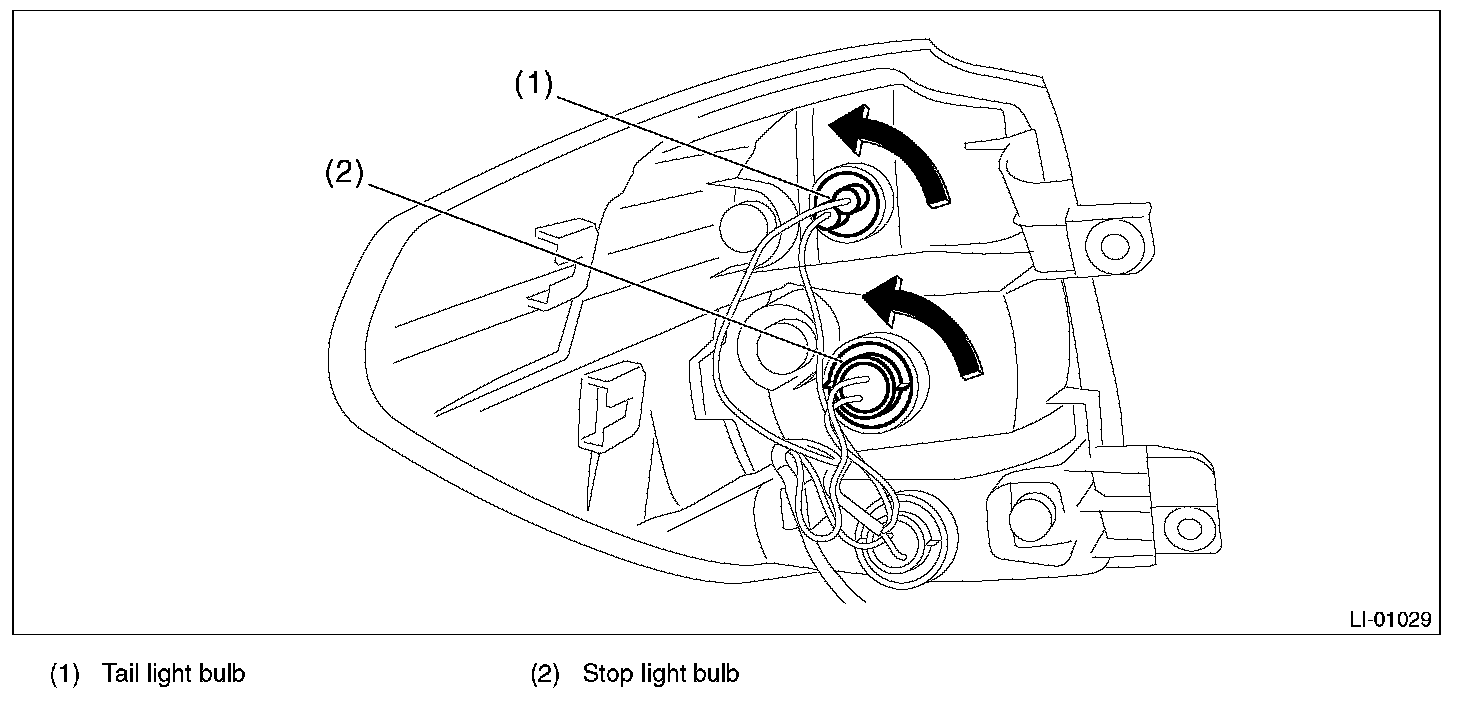 (1)
(2)
LI-01029

(1) Tail light bulb

(2) Stop light bulb