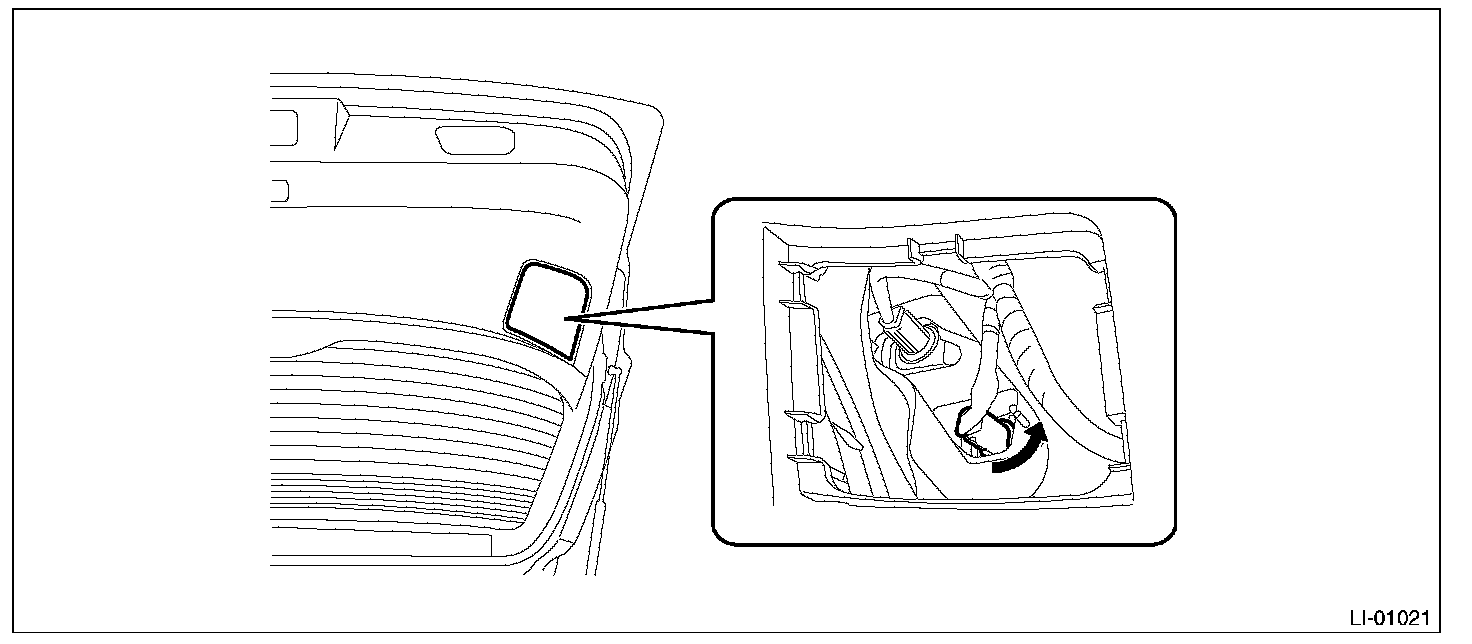 LI-01021