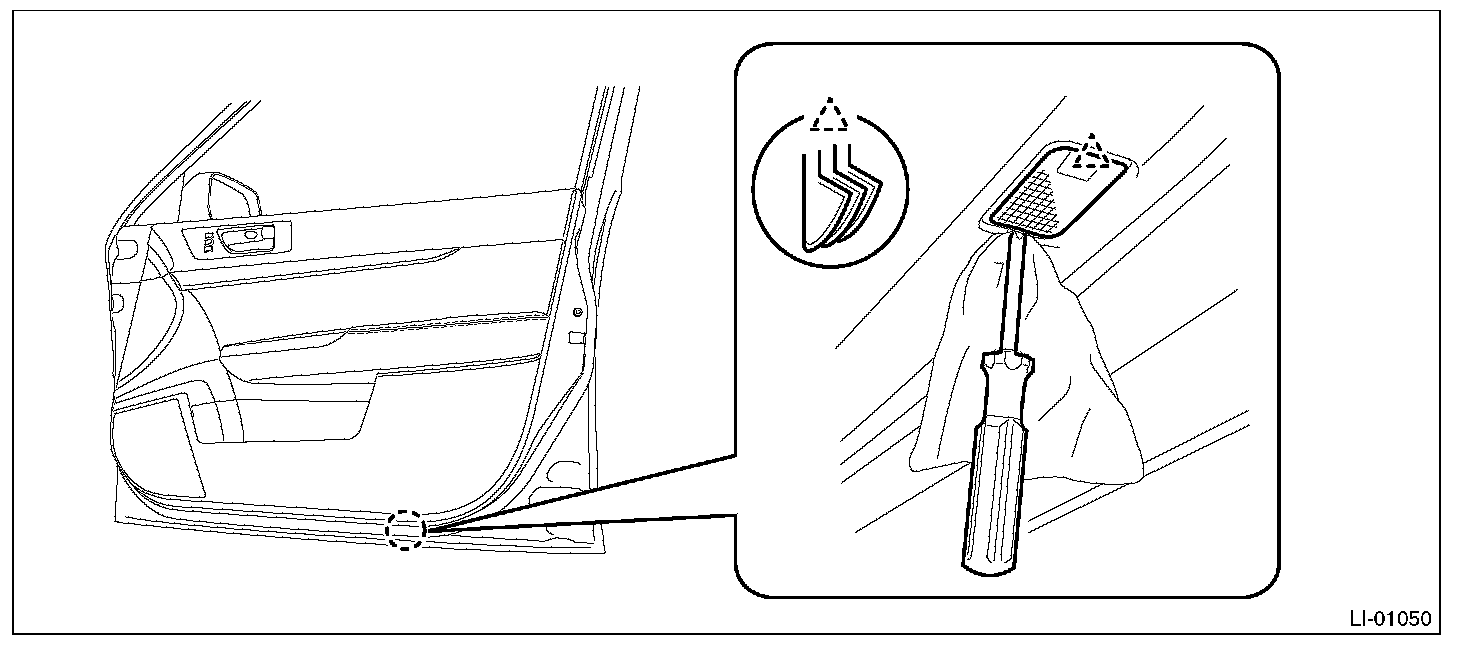 LI-01050