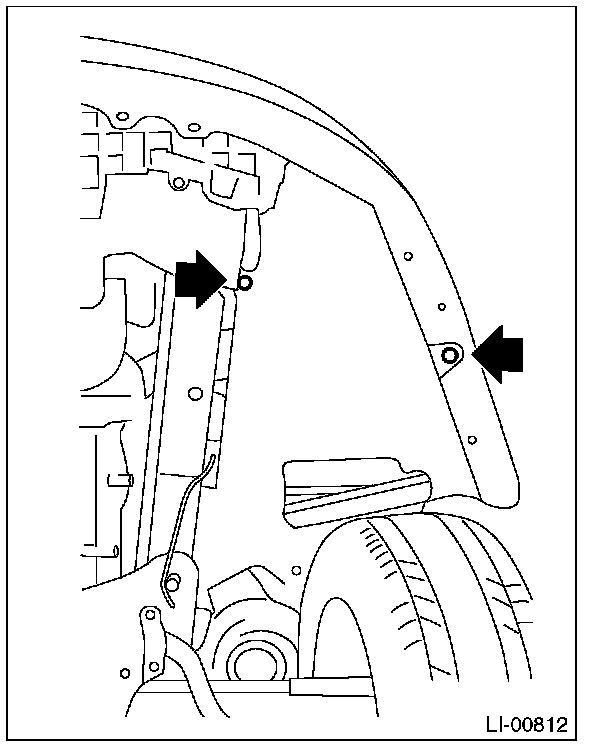 LI-00812