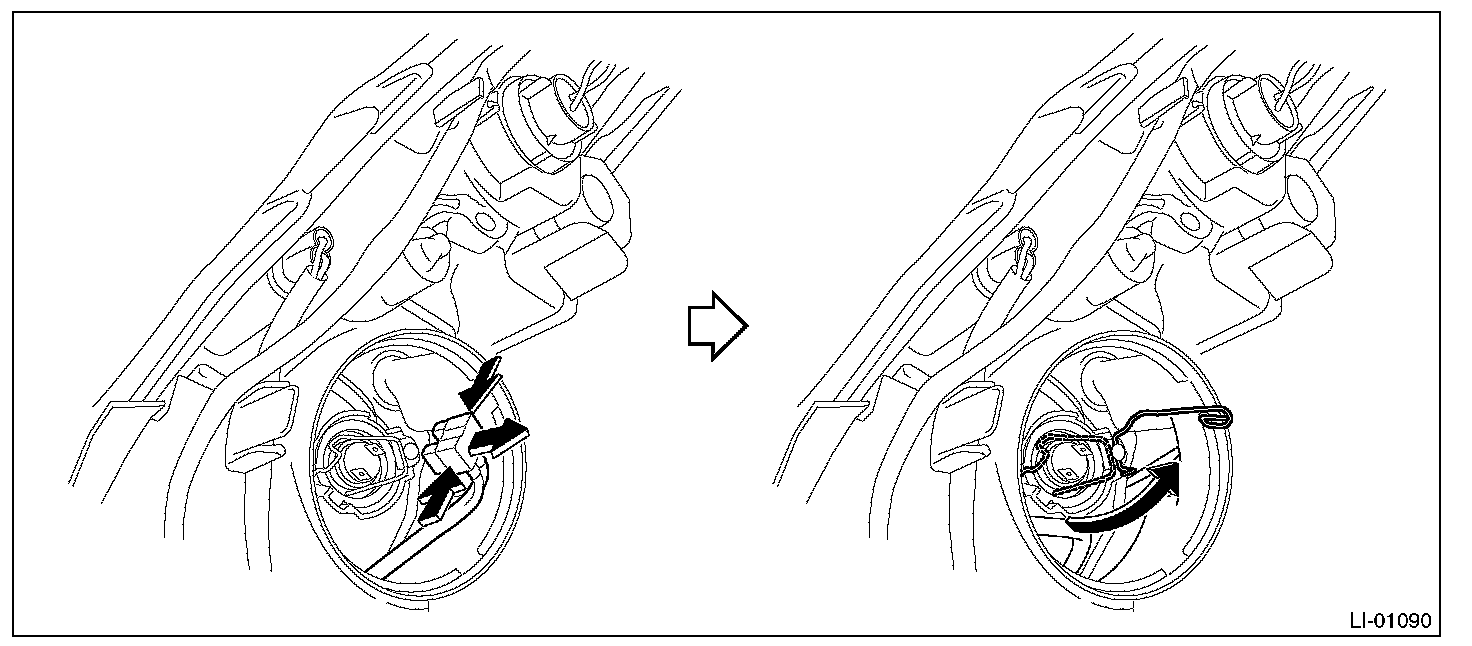 LI-01090