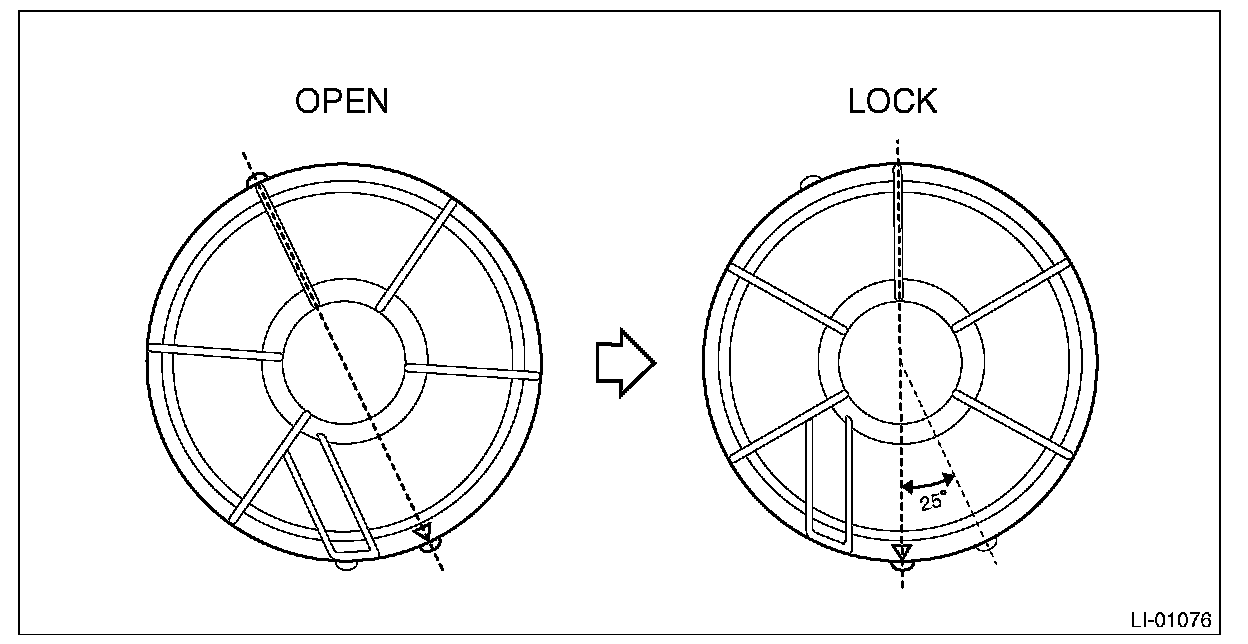 OPEN

LOCK

25°

LI-01076