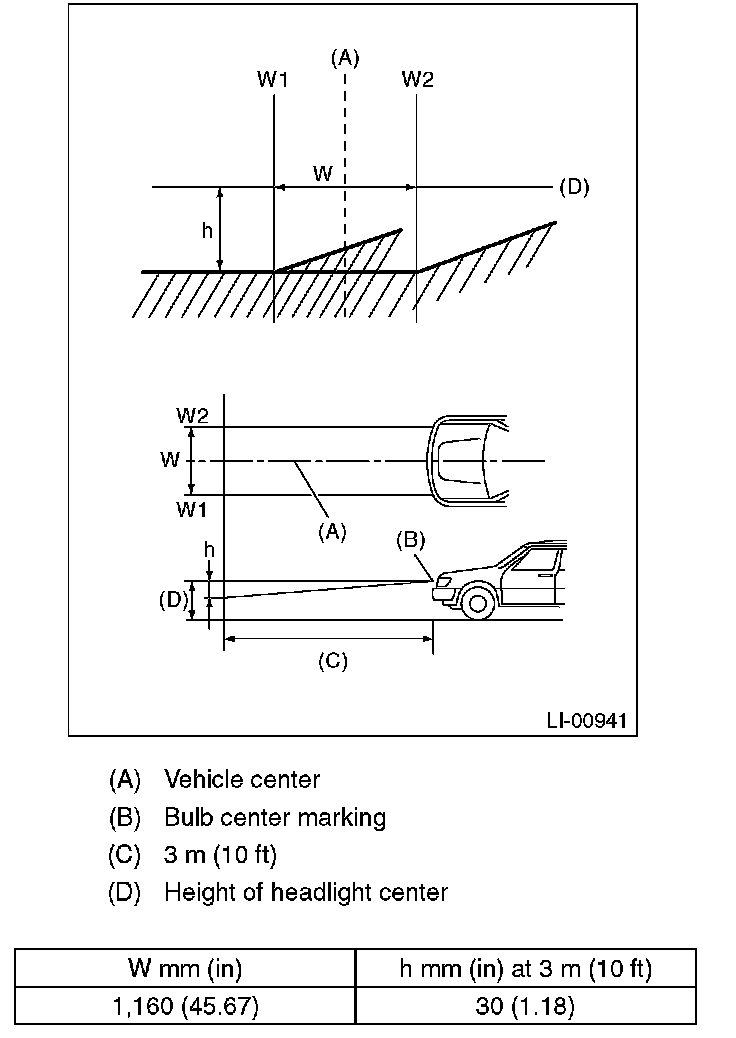 (A)
W1
W2
W
(D)
h

W2
W
W1
(A)
(B)
h
(D)
(C)

LI-00941

(A) Vehicle center
(B) Bulb center marking
(C) 3 m (10 ft)
(D) Height of headlight center

| W mm (in) | h mm (in) at 3 m (10 ft) |
|---|---|
| 1,160 (45.67) | 30 (1.18) |