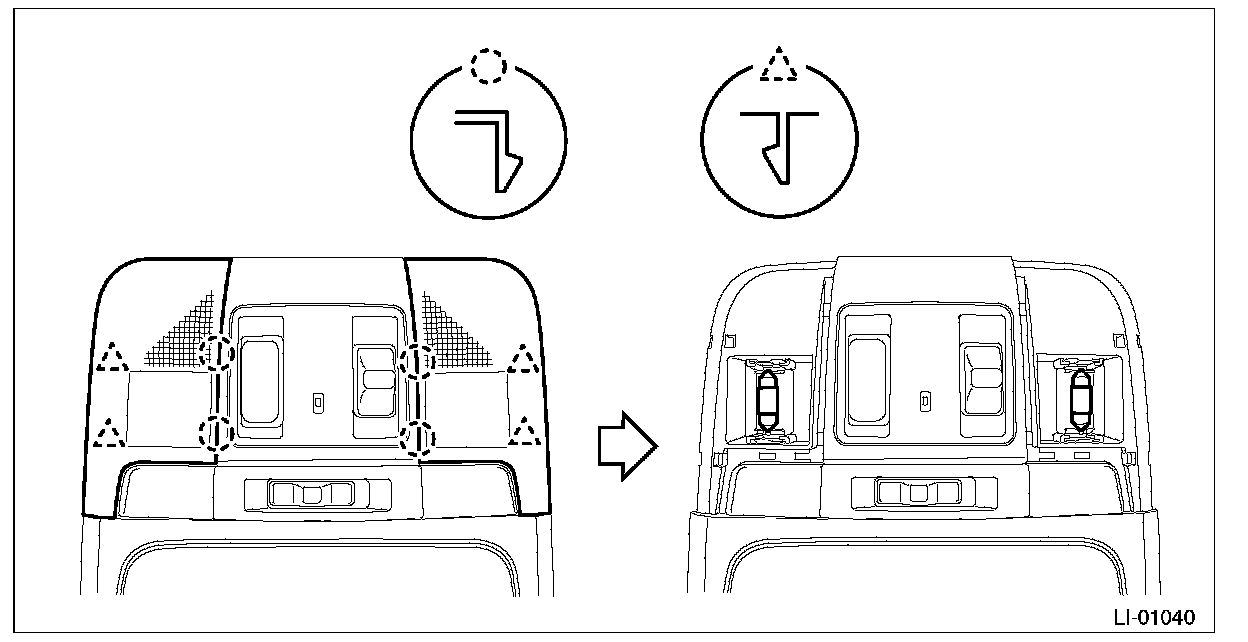 LI-01040