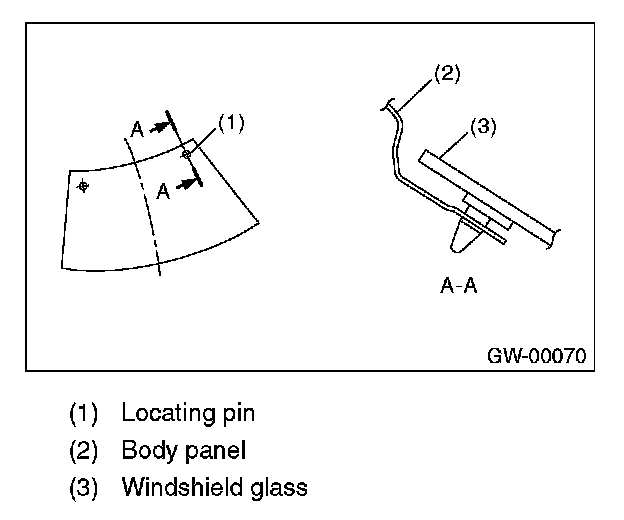 A
(1)
A
(2)
(3)
A-A
GW-00070

(1) Locating pin
(2) Body panel
(3) Windshield glass