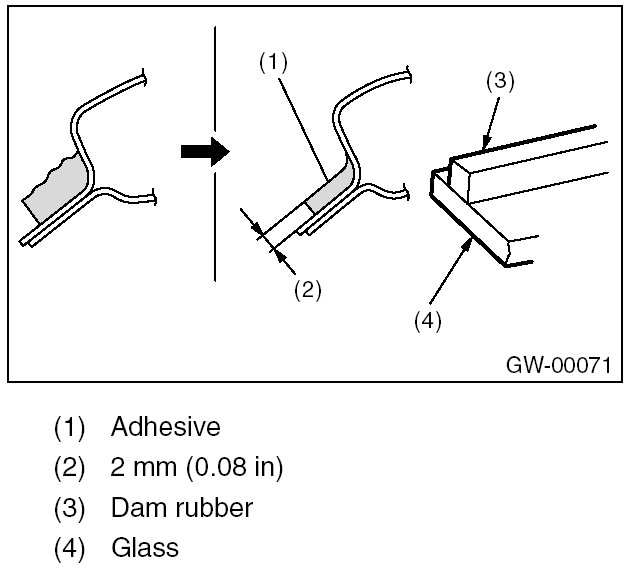 (1)

(3)

(2)

(4)

GW-00071

(1) Adhesive

(2) 2 mm (0.08 in)

(3) Dam rubber

(4) Glass