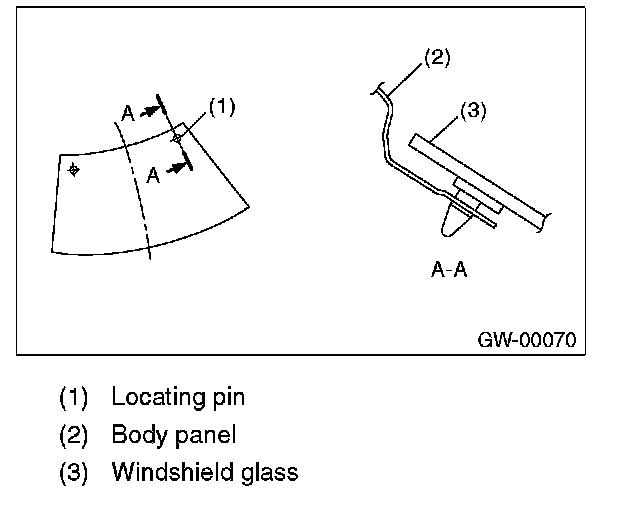 A
(1)
A
(2)
(3)
A-A
GW-00070

(1) Locating pin
(2) Body panel
(3) Windshield glass