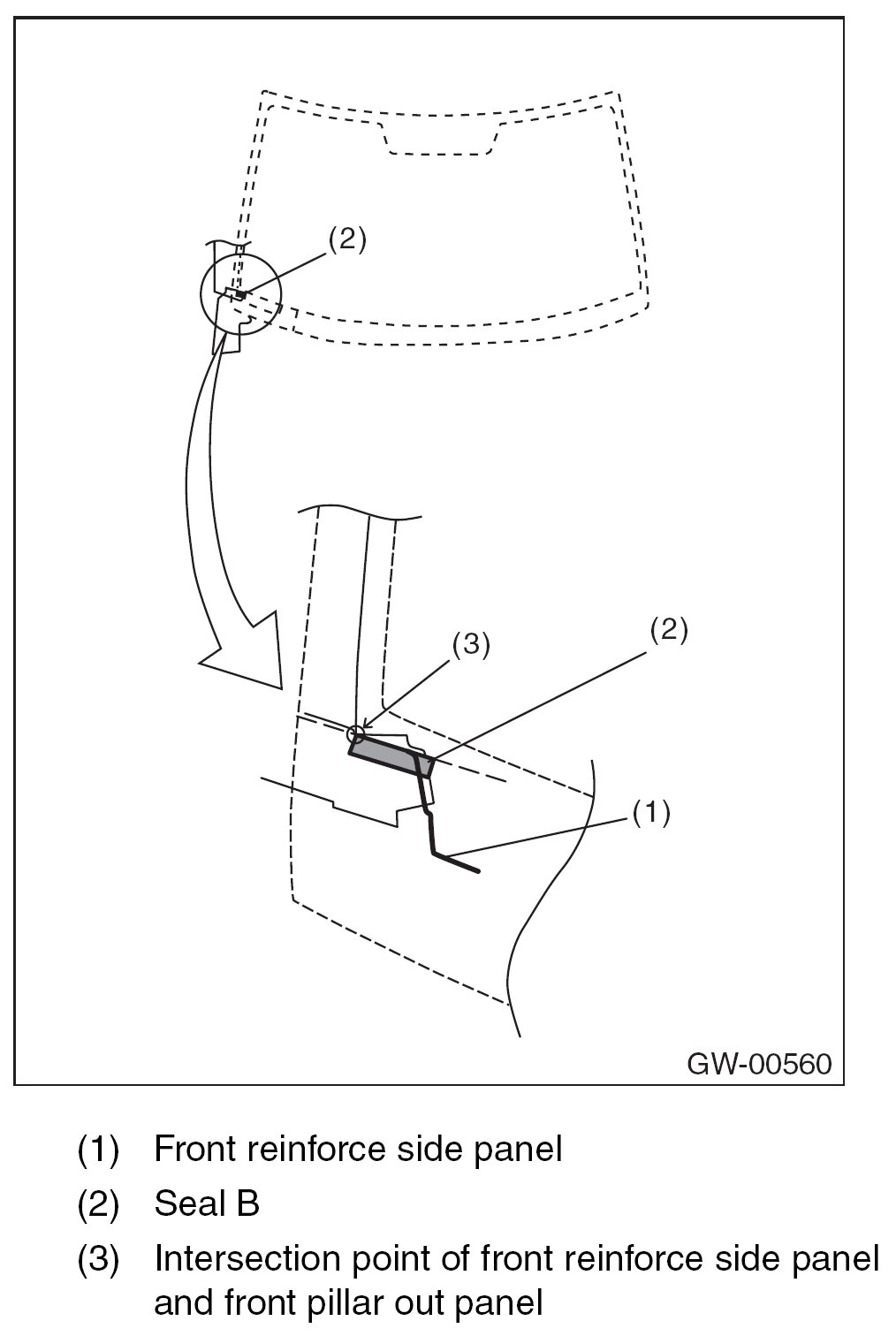 (2)

(3)

(2)

(1)

GW-00560

(1) Front reinforce side panel

(2) Seal B

(3) Intersection point of front reinforce side panel and front pillar out panel